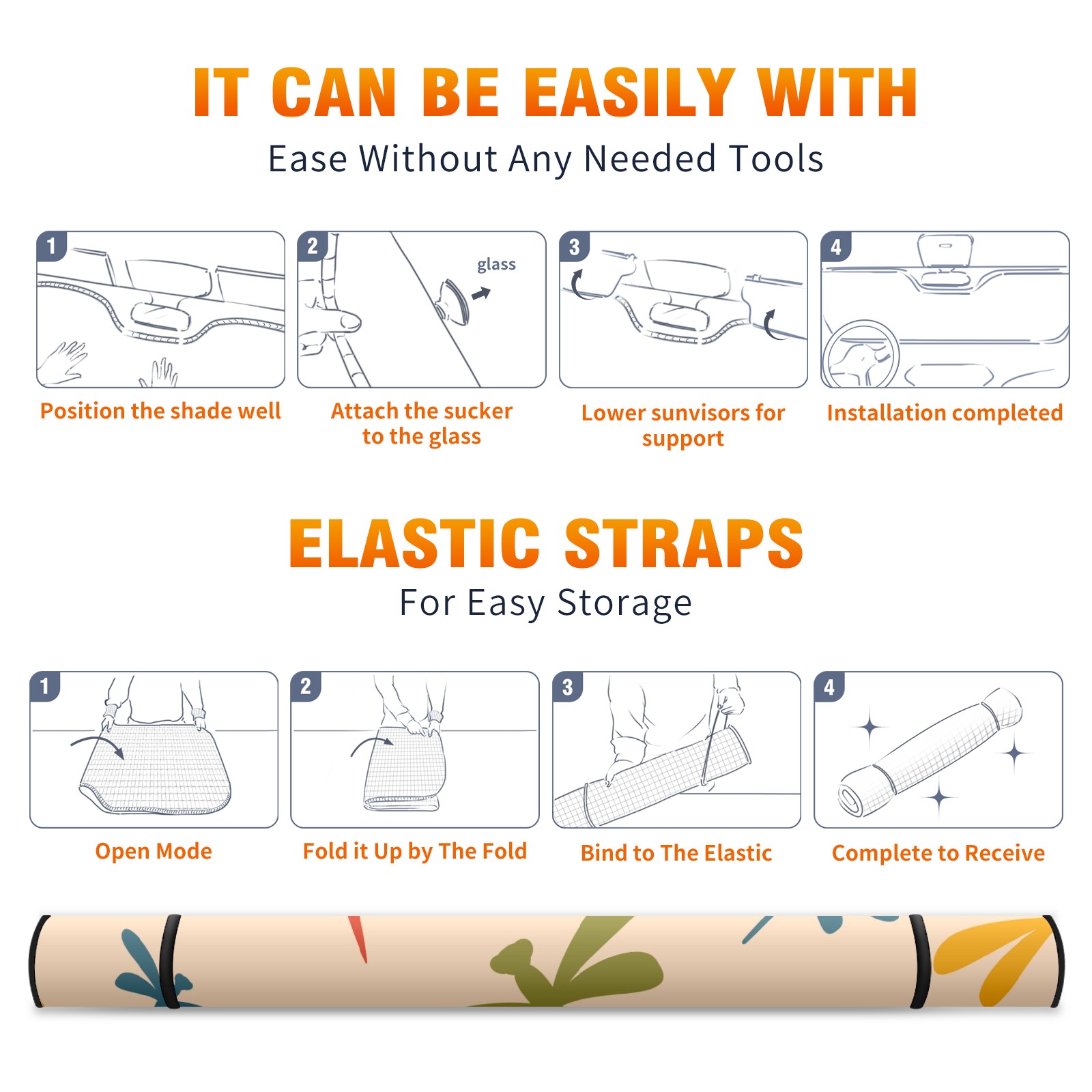 IT CAN BE EASILY WITH
Ease Without Any Needed Tools

1
Position the shade well

2
glass
Attach the sucker to the glass

3
Lower sunvisors for support

4
Installation completed

ELASTIC STRAPS
For Easy Storage

1
Open Mode

2
Fold it Up by The Fold

3
Bind to The Elastic

4
Complete to Receive