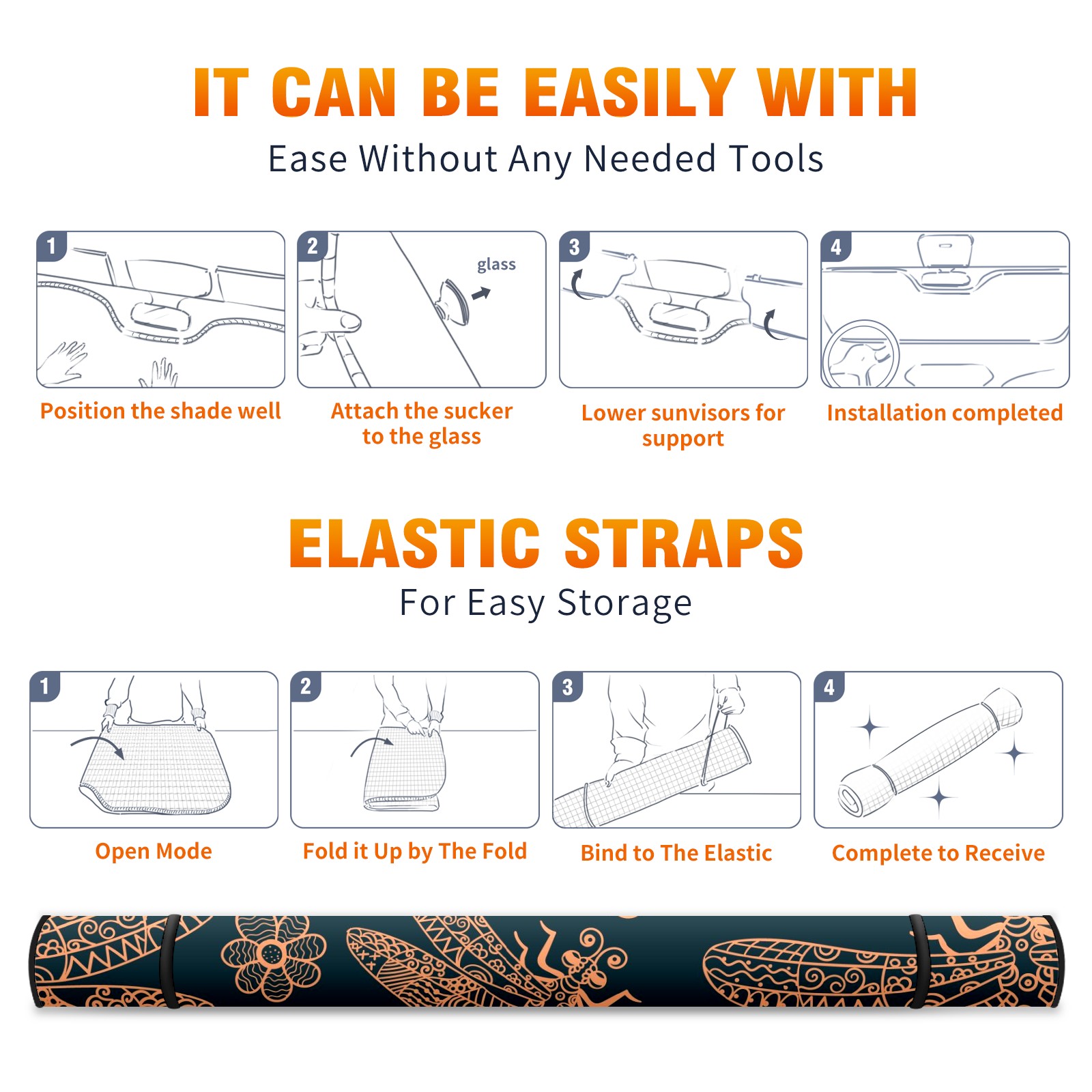 IT CAN BE EASILY WITH

Ease Without Any Needed Tools

1

Position the shade well

2

glass

Attach the sucker to the glass

3

Lower sunvisors for support

4

Installation completed

ELASTIC STRAPS

For Easy Storage

1

Open Mode

2

Fold it Up by The Fold

3

Bind to The Elastic

4

Complete to Receive