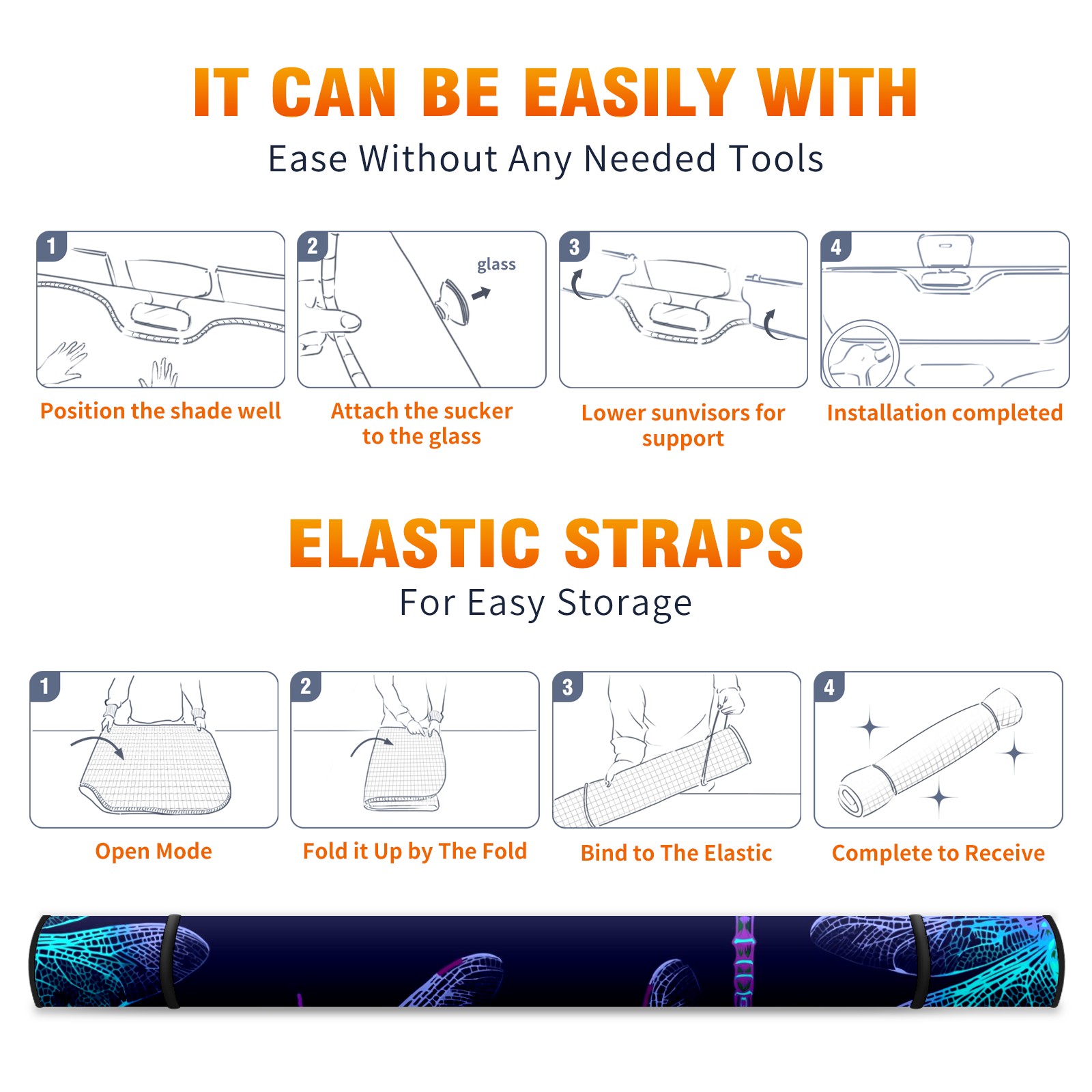 IT CAN BE EASILY WITH
Ease Without Any Needed Tools

1
Position the shade well

2
glass
Attach the sucker to the glass

3
Lower sunvisors for support

4
Installation completed

ELASTIC STRAPS
For Easy Storage

1
Open Mode

2
Fold it Up by The Fold

3
Bind to The Elastic

4
Complete to Receive