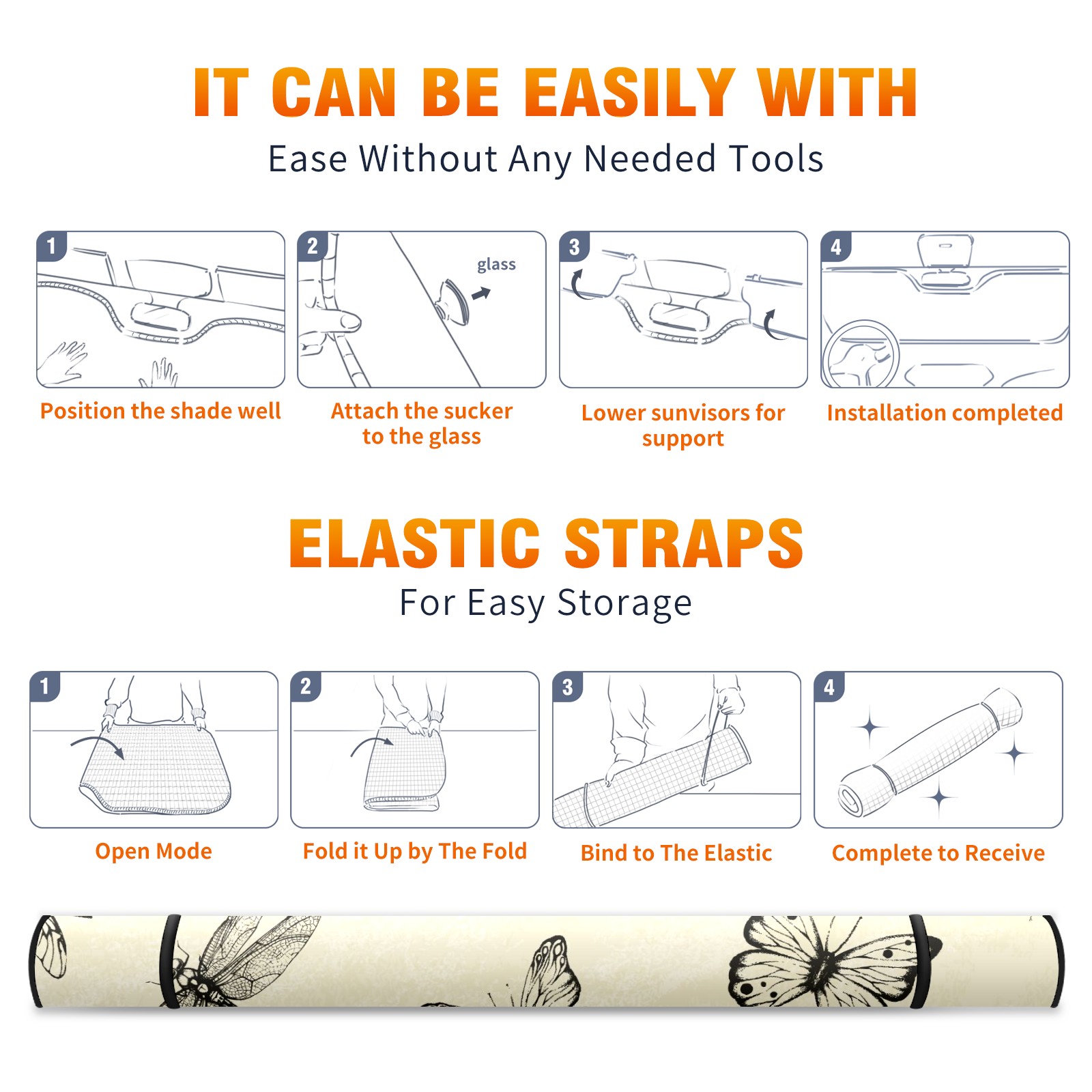 IT CAN BE EASILY WITH

Ease Without Any Needed Tools

1

Position the shade well

2

glass

Attach the sucker to the glass

3

Lower sunvisors for support

4

Installation completed

ELASTIC STRAPS

For Easy Storage

1

Open Mode

2

Fold it Up by The Fold

3

Bind to The Elastic

4

Complete to Receive