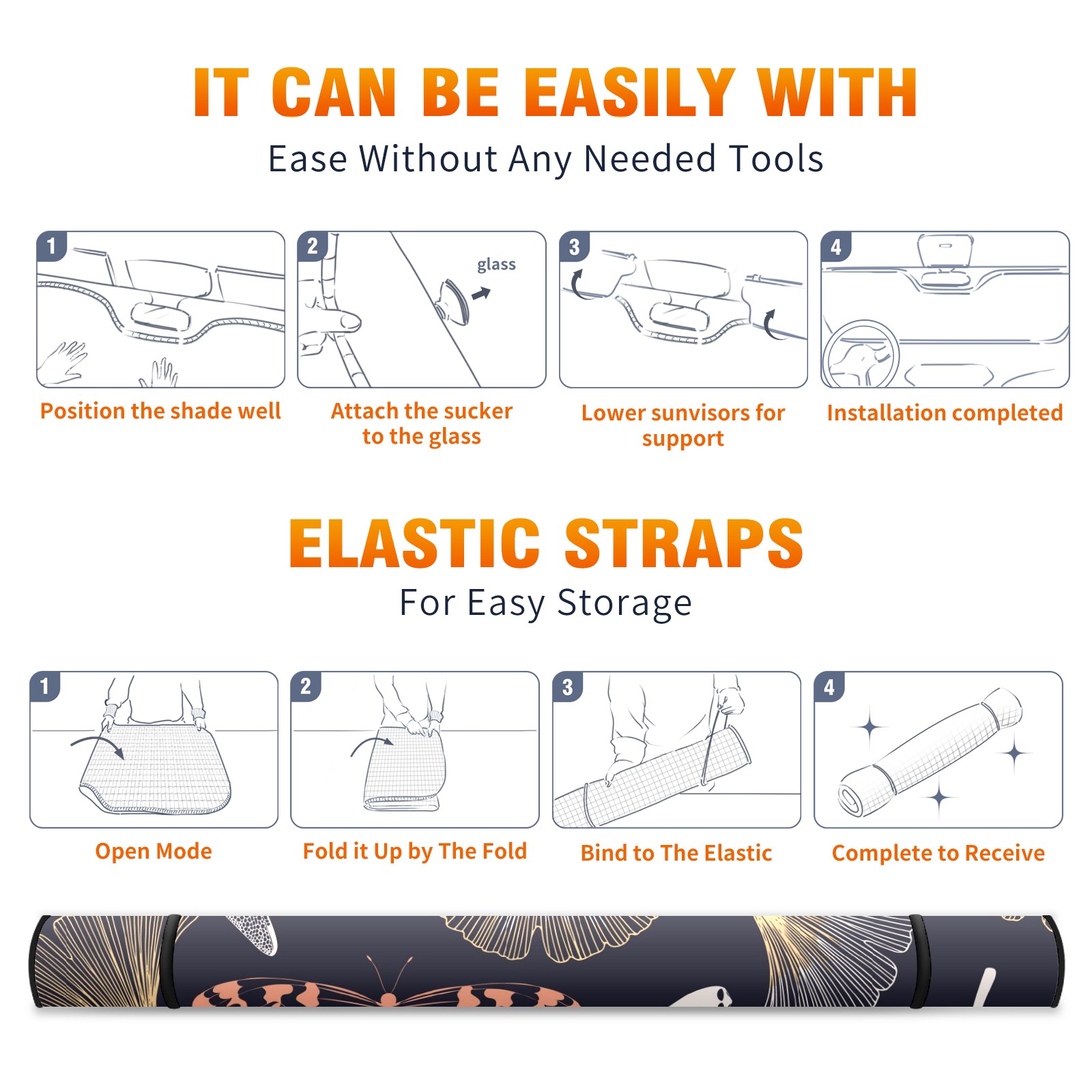 IT CAN BE EASILY WITH

Ease Without Any Needed Tools

1

Position the shade well

2

glass

Attach the sucker to the glass

3

Lower sunvisors for support

4

Installation completed

ELASTIC STRAPS

For Easy Storage

1

Open Mode

2

Fold it Up by The Fold

3

Bind to The Elastic

4

Complete to Receive