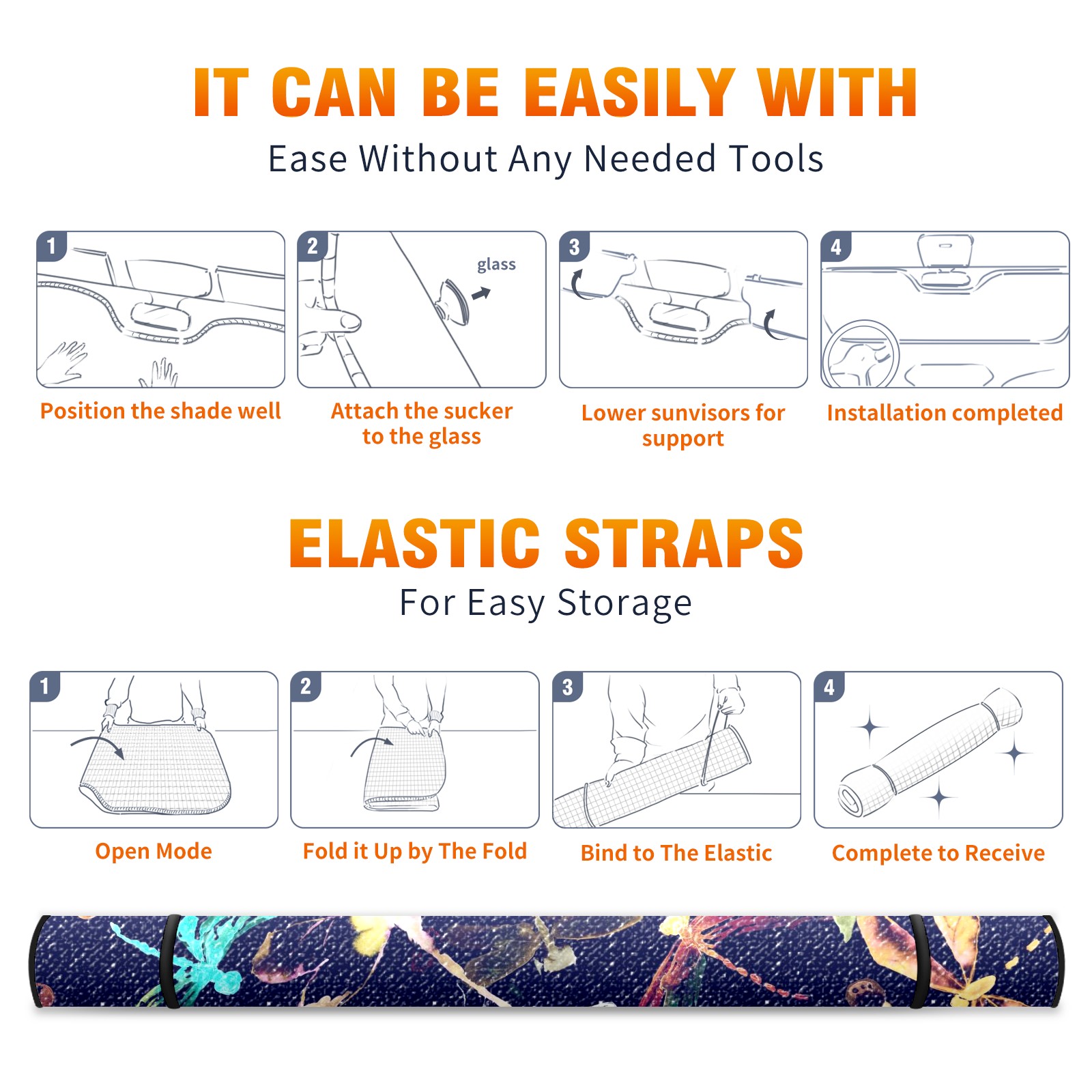 IT CAN BE EASILY WITH

Ease Without Any Needed Tools

1

Position the shade well

2

glass

Attach the sucker to the glass

3

Lower sunvisors for support

4

Installation completed

ELASTIC STRAPS

For Easy Storage

1

Open Mode

2

Fold it Up by The Fold

3

Bind to The Elastic

4

Complete to Receive