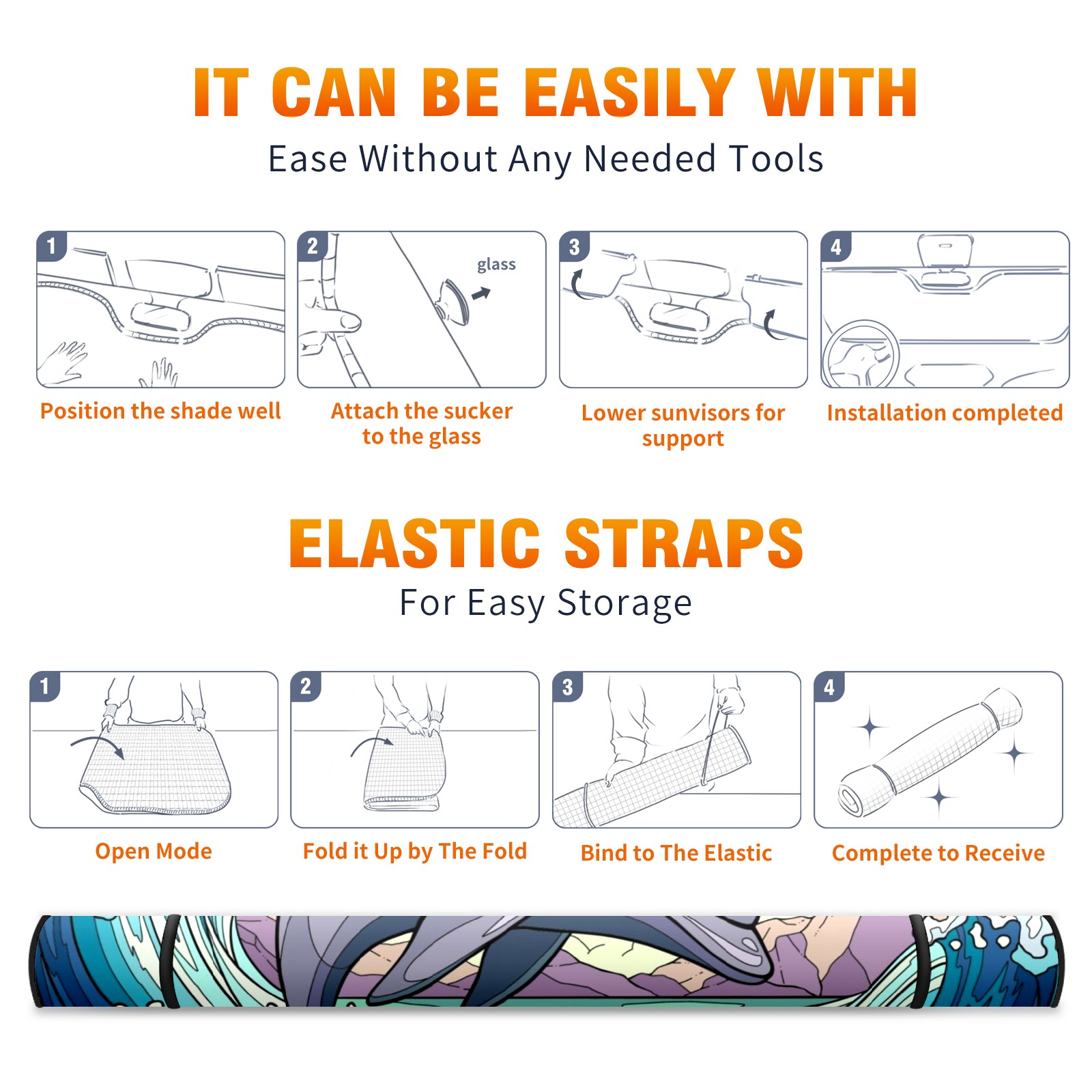 IT CAN BE EASILY WITH
Ease Without Any Needed Tools

1
Position the shade well

2
glass
Attach the sucker to the glass

3
Lower sunvisors for support

4
Installation completed

ELASTIC STRAPS
For Easy Storage

1
Open Mode

2
Fold it Up by The Fold

3
Bind to The Elastic

4
Complete to Receive