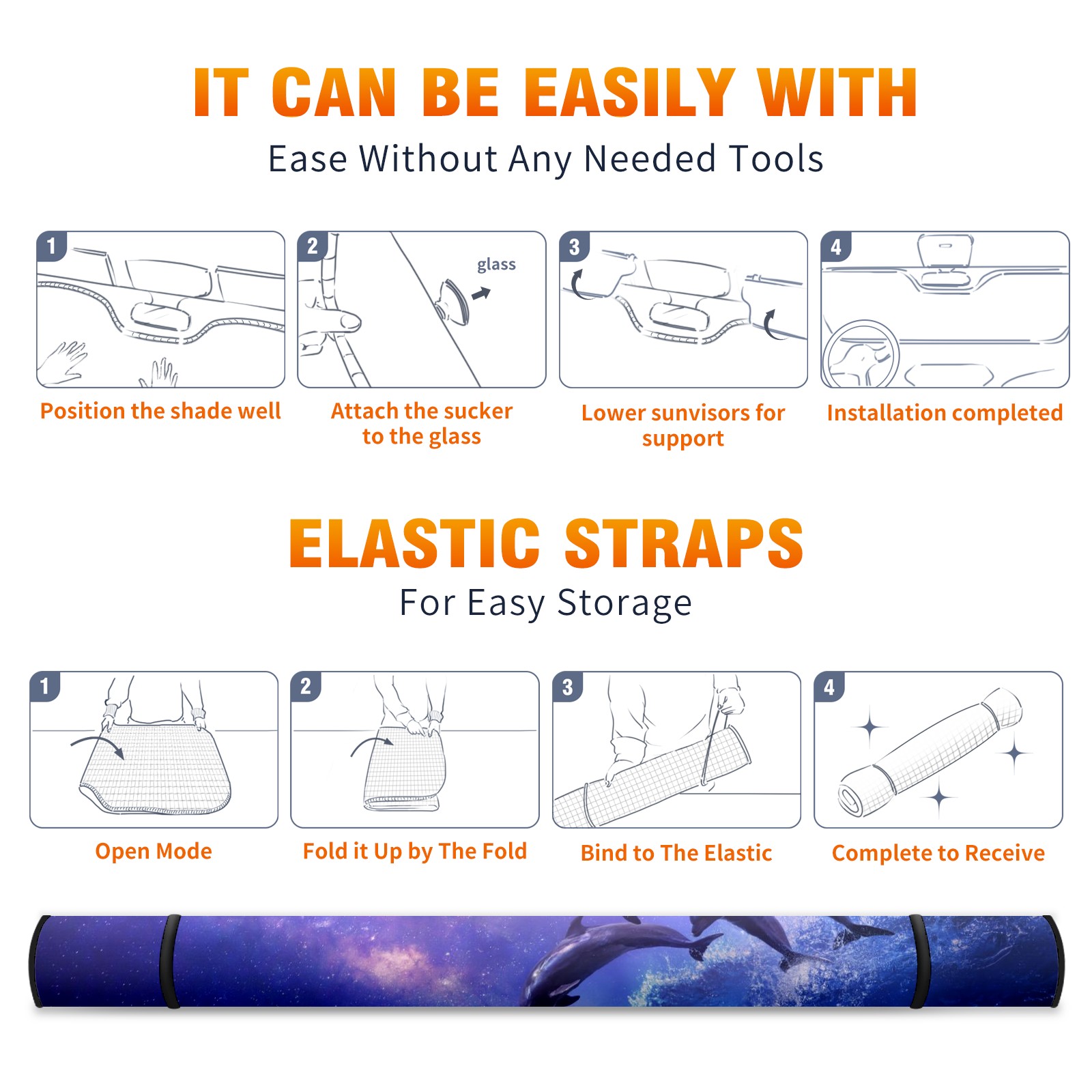 IT CAN BE EASILY WITH
Ease Without Any Needed Tools

1
Position the shade well

2
glass
Attach the sucker to the glass

3
Lower sunvisors for support

4
Installation completed

ELASTIC STRAPS
For Easy Storage

1
Open Mode

2
Fold it Up by The Fold

3
Bind to The Elastic

4
Complete to Receive