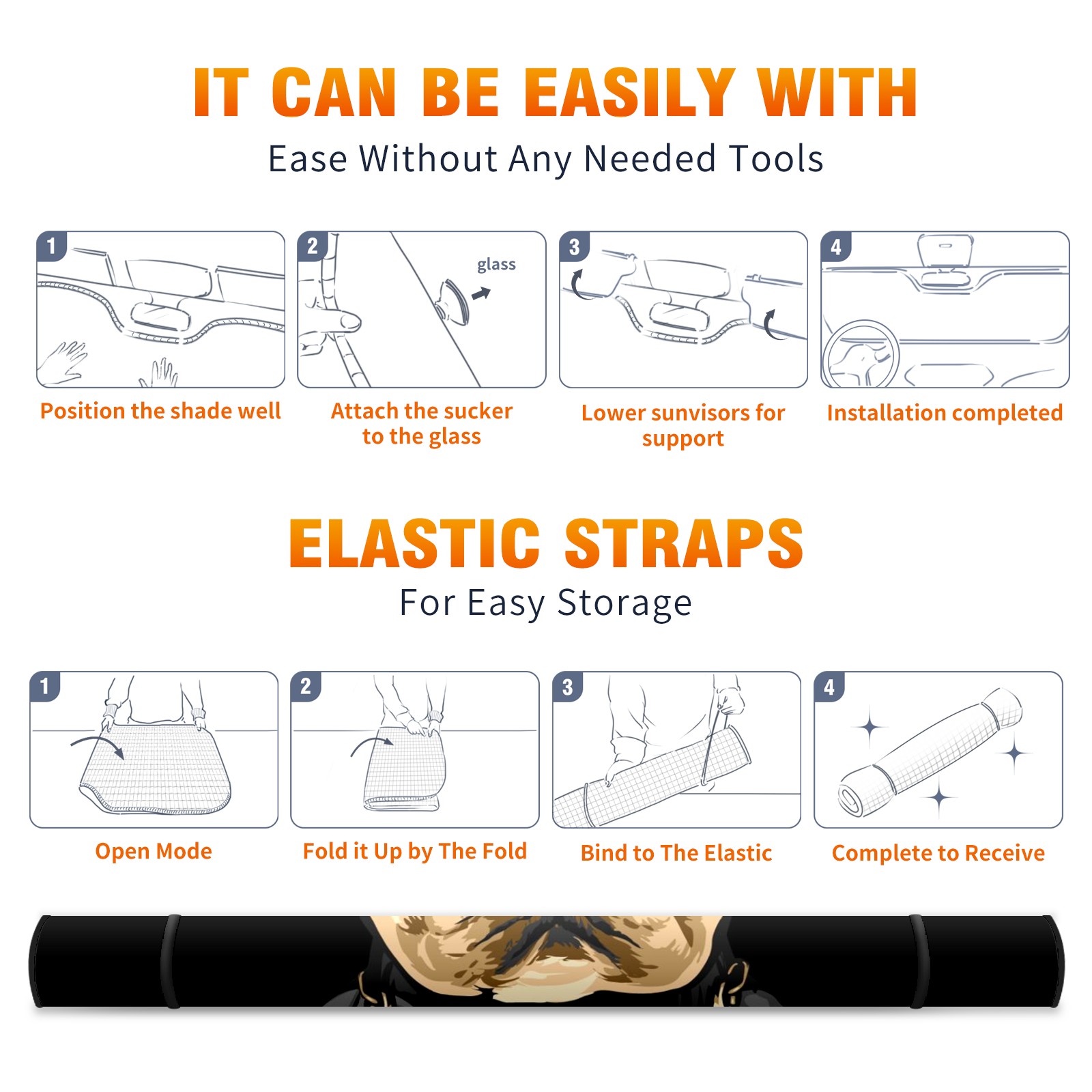 IT CAN BE EASILY WITH

Ease Without Any Needed Tools

1

Position the shade well

2

glass

Attach the sucker to the glass

3

Lower sunvisors for support

4

Installation completed

ELASTIC STRAPS

For Easy Storage

1

Open Mode

2

Fold it Up by The Fold

3

Bind to The Elastic

4

Complete to Receive