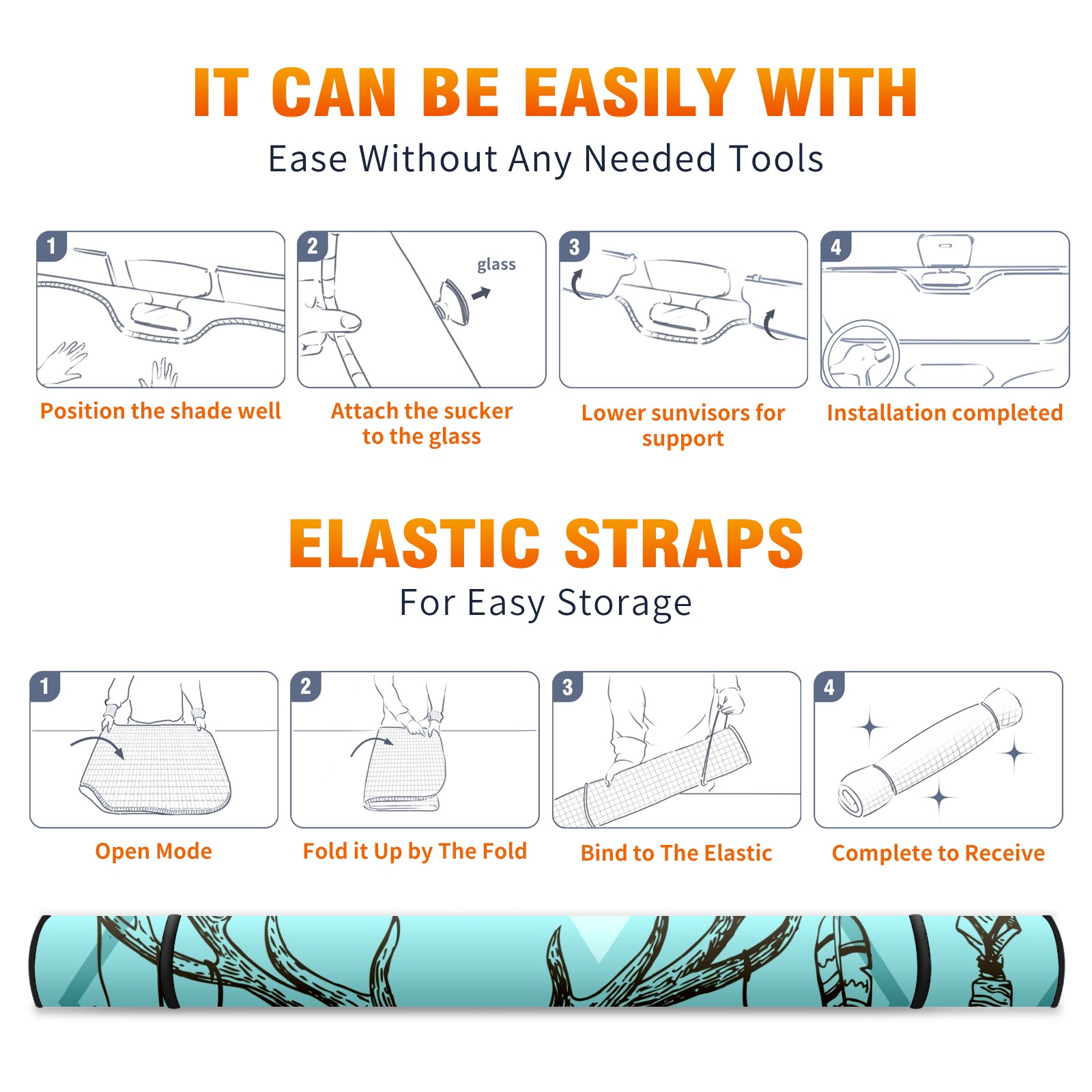 IT CAN BE EASILY WITH

Ease Without Any Needed Tools

1

Position the shade well

2

glass

Attach the sucker to the glass

3

Lower sunvisors for support

4

Installation completed

ELASTIC STRAPS

For Easy Storage

1

Open Mode

2

Fold it Up by The Fold

3

Bind to The Elastic

4

Complete to Receive