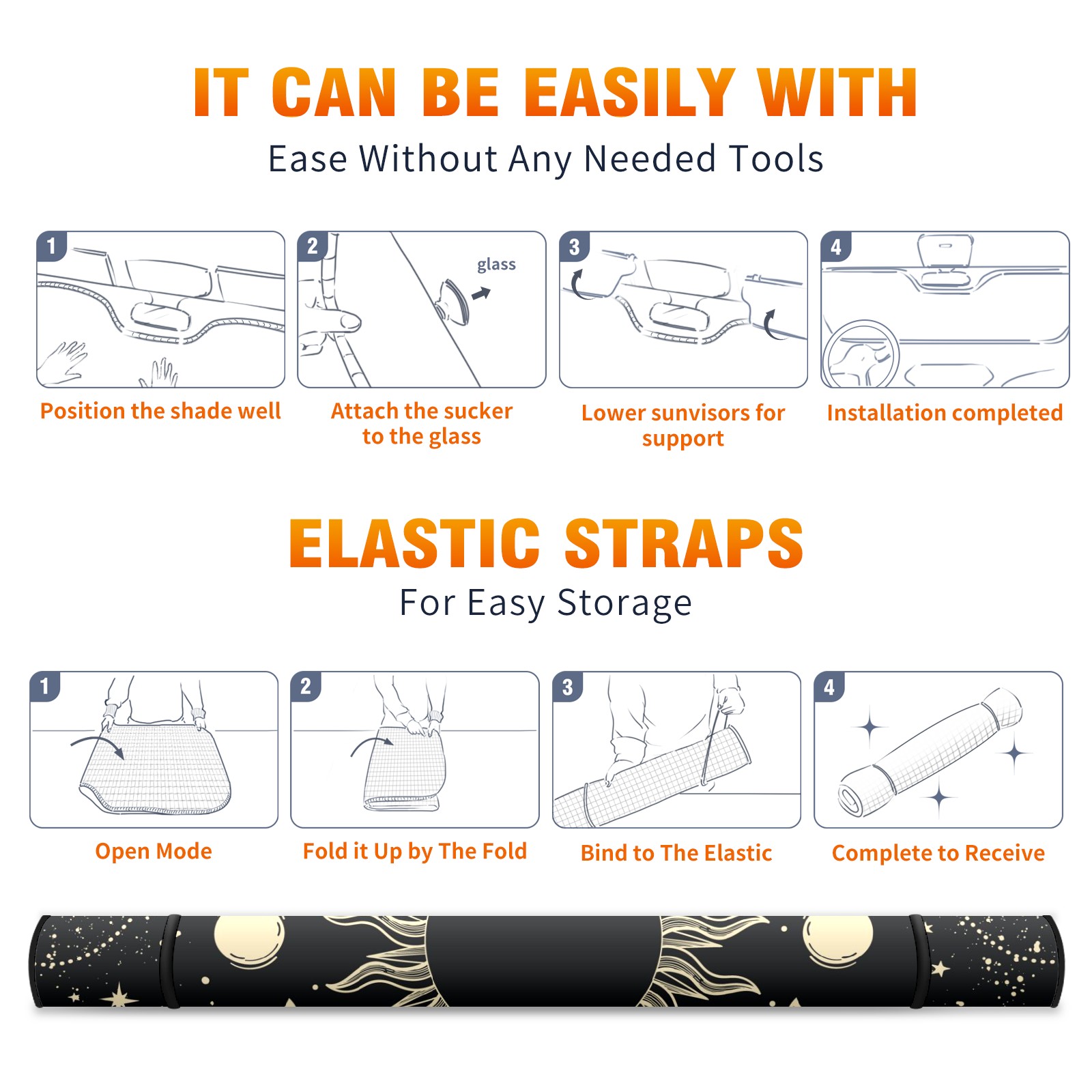 IT CAN BE EASILY WITH

Ease Without Any Needed Tools

1

Position the shade well

2

glass

Attach the sucker to the glass

3

Lower sunvisors for support

4

Installation completed

ELASTIC STRAPS

For Easy Storage

1

Open Mode

2

Fold it Up by The Fold

3

Bind to The Elastic

4

Complete to Receive