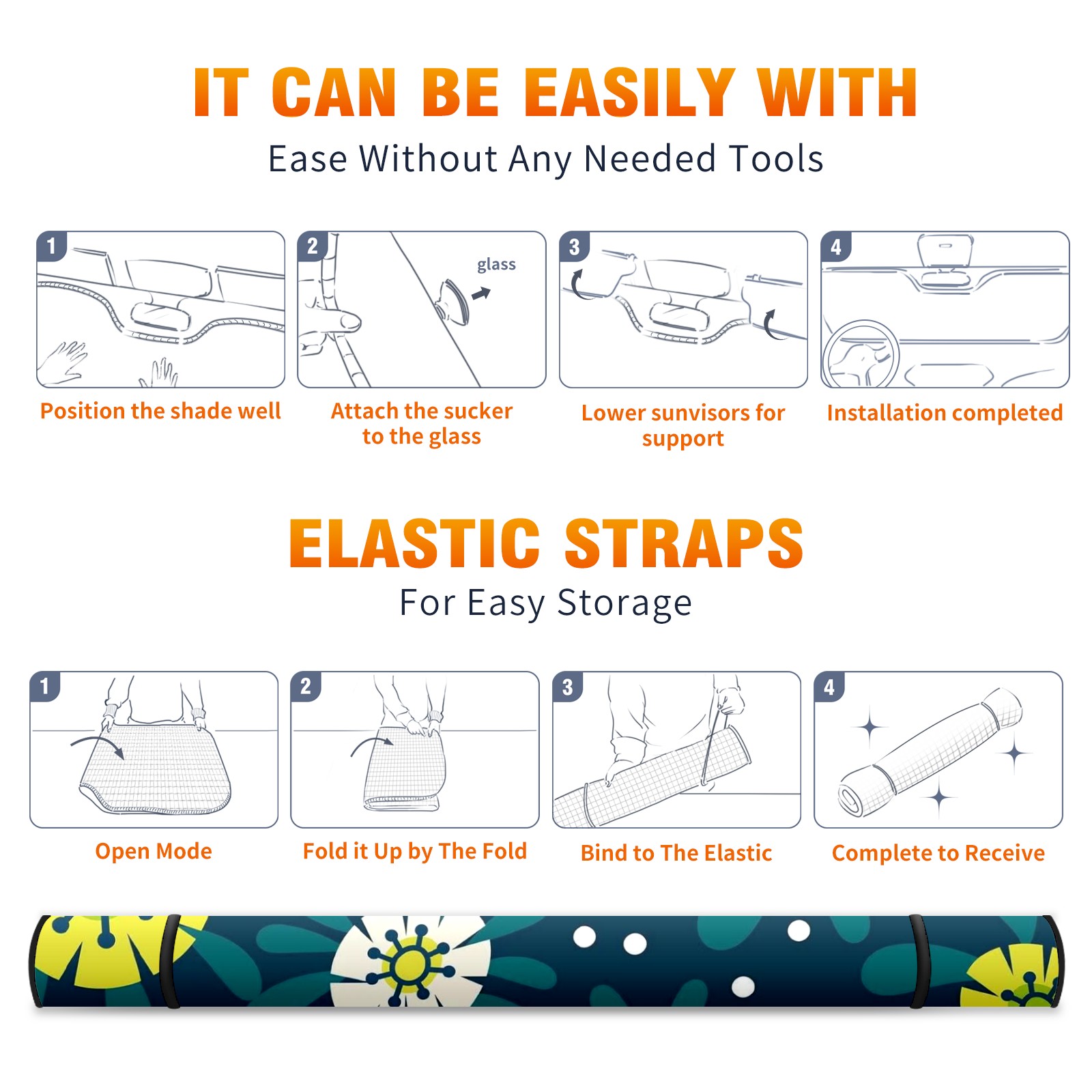 IT CAN BE EASILY WITH

Ease Without Any Needed Tools

1

Position the shade well

2

glass

Attach the sucker to the glass

3

Lower sunvisors for support

4

Installation completed

ELASTIC STRAPS

For Easy Storage

1

Open Mode

2

Fold it Up by The Fold

3

Bind to The Elastic

4

Complete to Receive