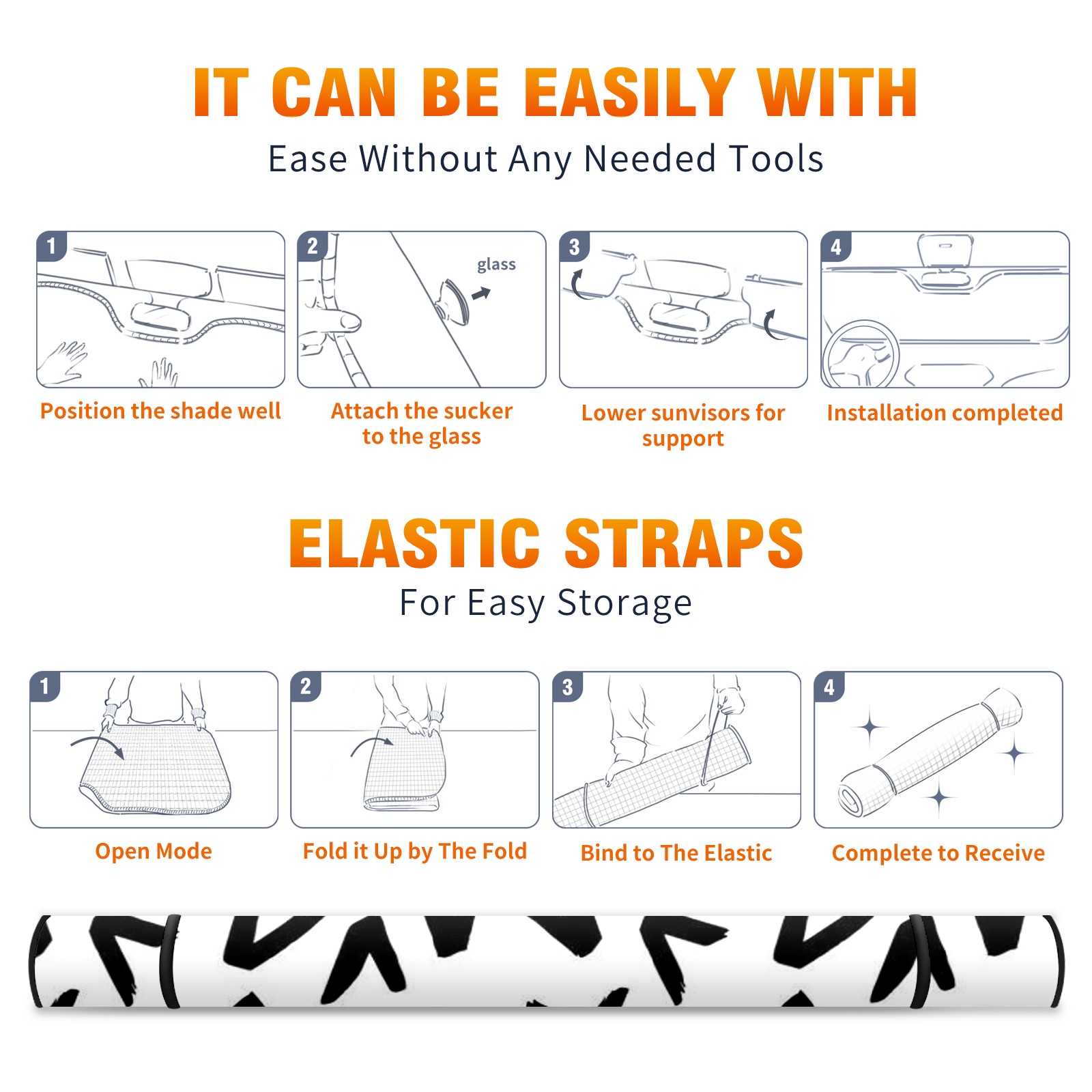 IT CAN BE EASILY WITH

Ease Without Any Needed Tools

1

Position the shade well

2

glass

Attach the sucker to the glass

3

Lower sunvisors for support

4

Installation completed

ELASTIC STRAPS

For Easy Storage

1

Open Mode

2

Fold it Up by The Fold

3

Bind to The Elastic

4

Complete to Receive