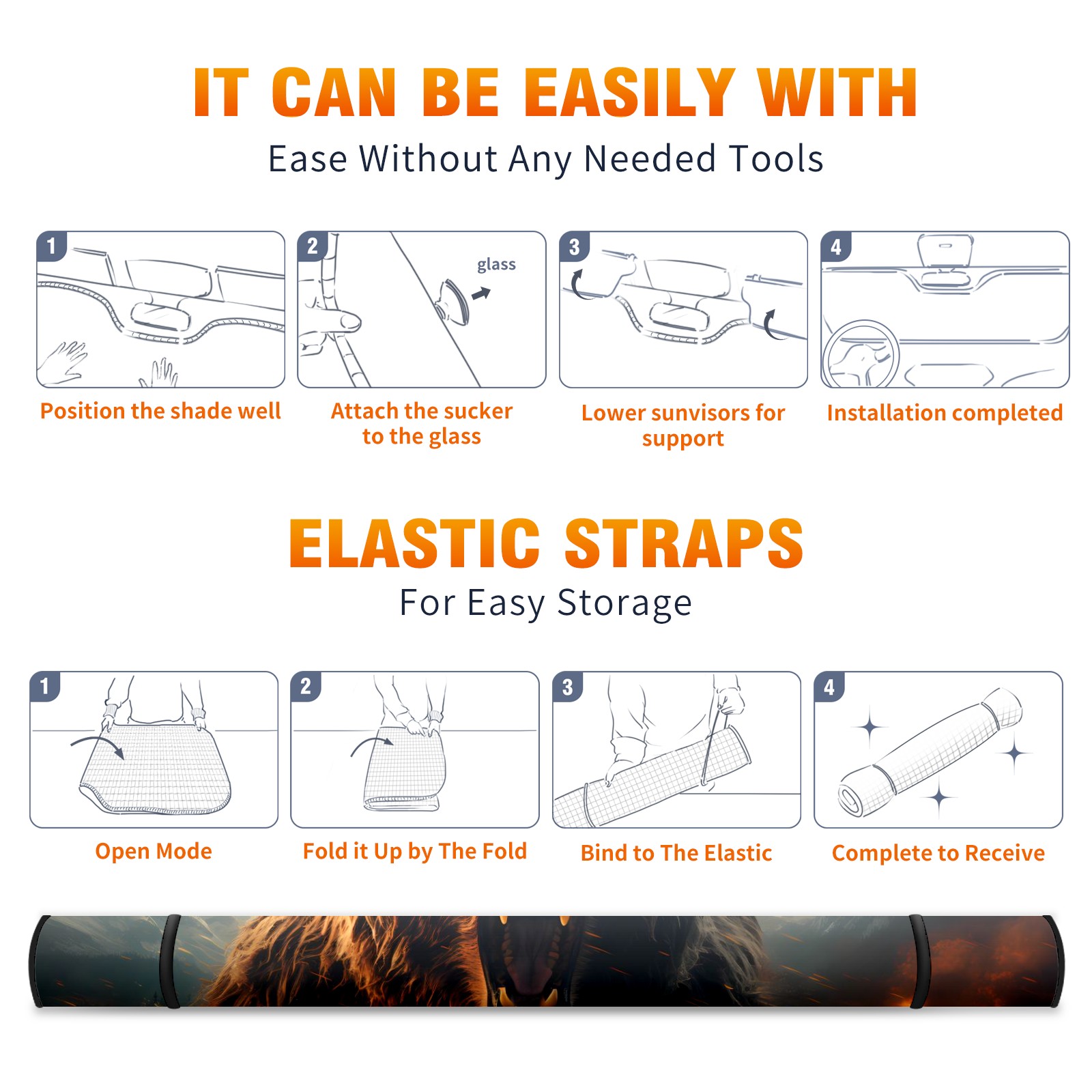 IT CAN BE EASILY WITH
Ease Without Any Needed Tools

1
Position the shade well

2
glass
Attach the sucker to the glass

3
Lower sunvisors for support

4
Installation completed

ELASTIC STRAPS
For Easy Storage

1
Open Mode

2
Fold it Up by The Fold

3
Bind to The Elastic

4
Complete to Receive