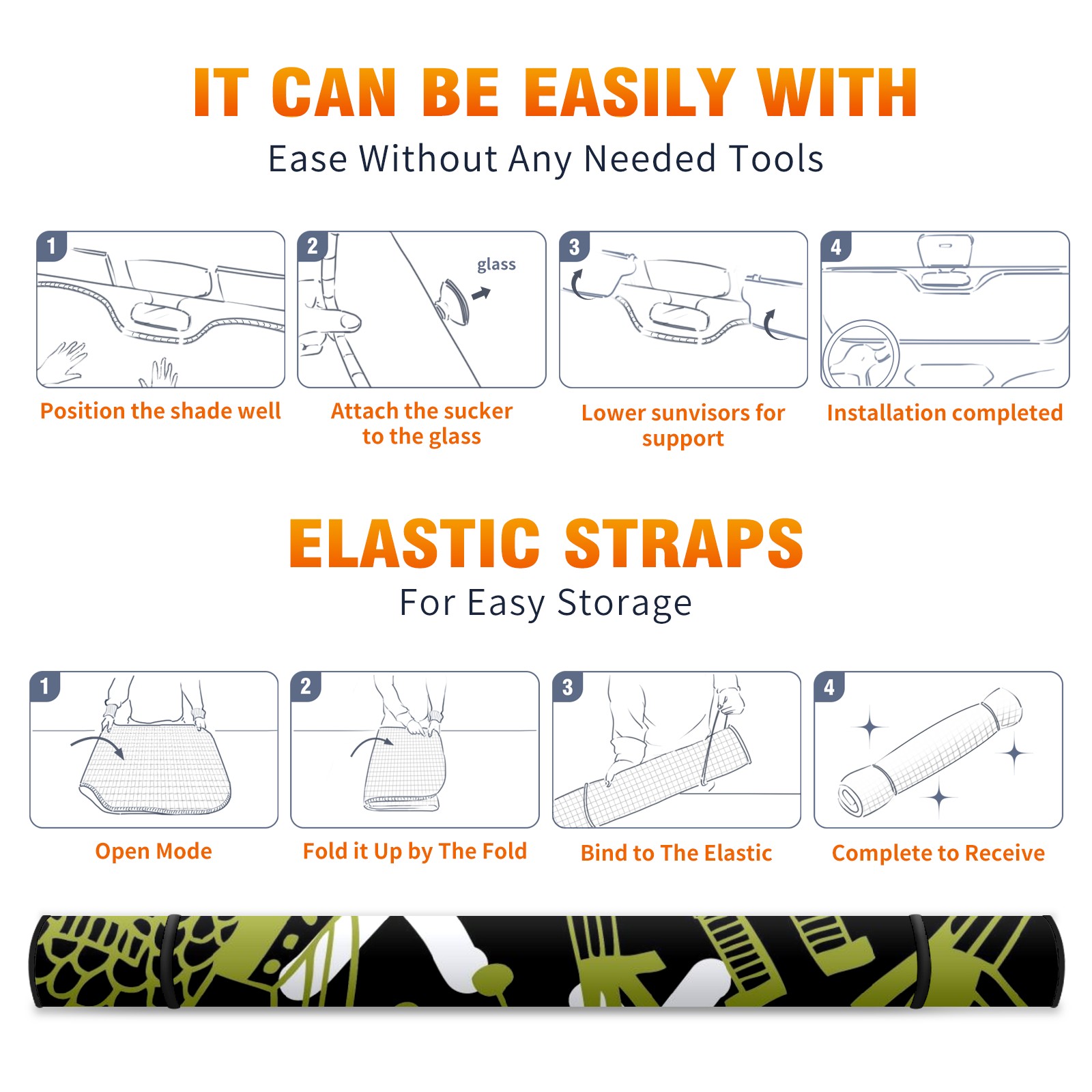 IT CAN BE EASILY WITH

Ease Without Any Needed Tools

1

Position the shade well

2

glass

Attach the sucker to the glass

3

Lower sunvisors for support

4

Installation completed

ELASTIC STRAPS

For Easy Storage

1

Open Mode

2

Fold it Up by The Fold

3

Bind to The Elastic

4

Complete to Receive