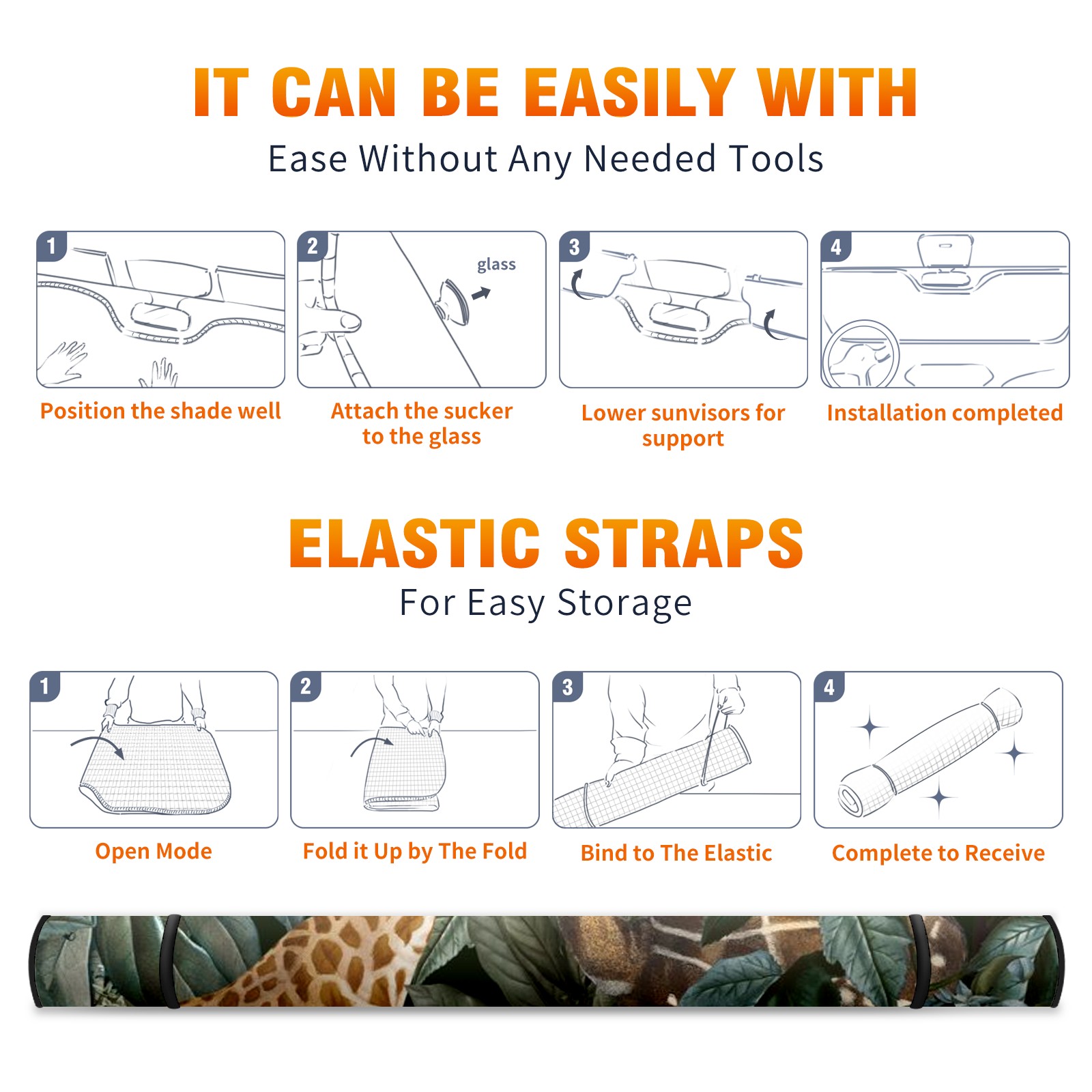 IT CAN BE EASILY WITH
Ease Without Any Needed Tools

1
Position the shade well

2
glass
Attach the sucker to the glass

3
Lower sunvisors for support

4
Installation completed

ELASTIC STRAPS
For Easy Storage

1
Open Mode

2
Fold it Up by The Fold

3
Bind to The Elastic

4
Complete to Receive