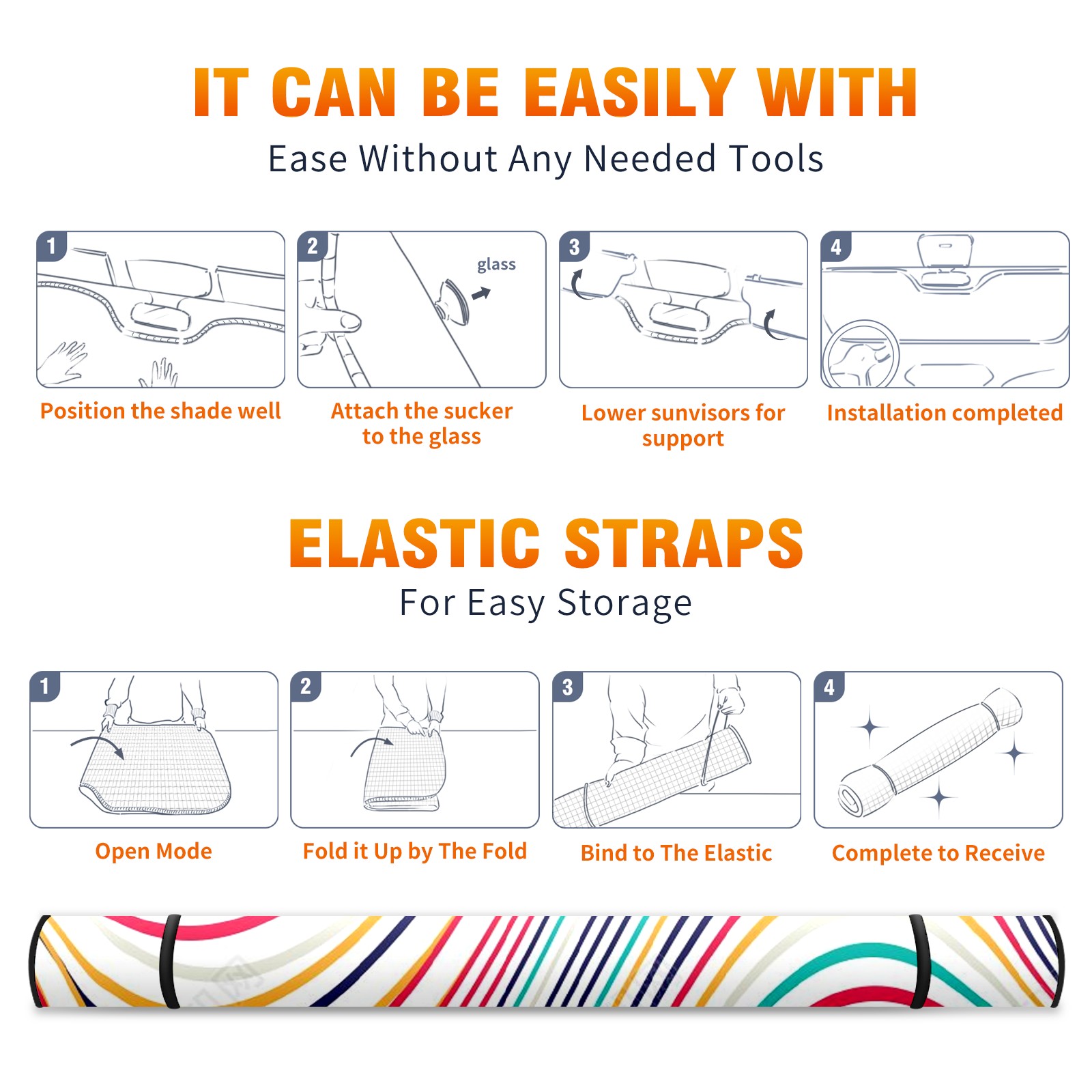 IT CAN BE EASILY WITH
Ease Without Any Needed Tools

1
Position the shade well

2
glass
Attach the sucker to the glass

3
Lower sunvisors for support

4
Installation completed

ELASTIC STRAPS
For Easy Storage

1
Open Mode

2
Fold it Up by The Fold

3
Bind to The Elastic

4
Complete to Receive