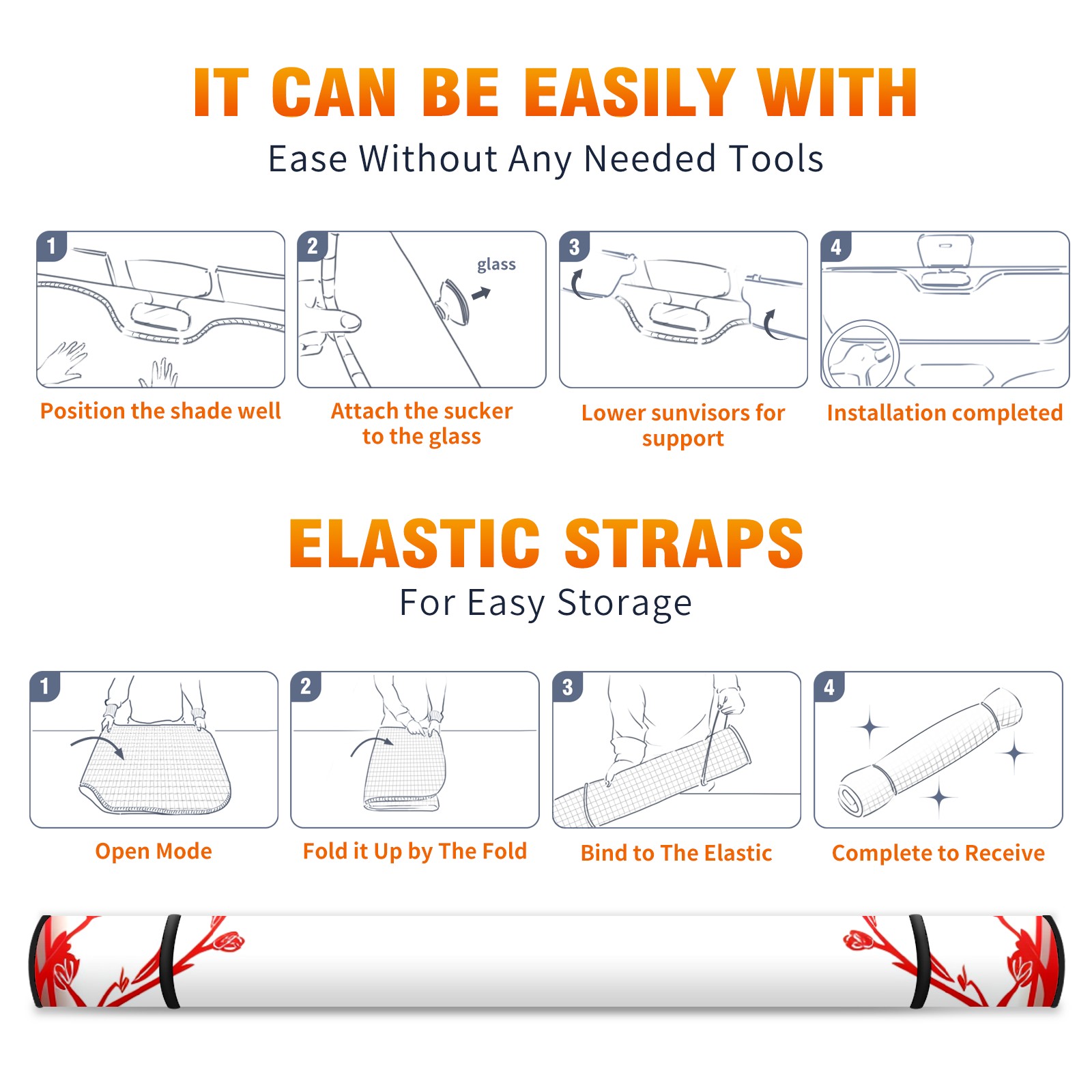 IT CAN BE EASILY WITH
Ease Without Any Needed Tools

1
Position the shade well

2
glass
Attach the sucker to the glass

3
Lower sunvisors for support

4
Installation completed

ELASTIC STRAPS
For Easy Storage

1
Open Mode

2
Fold it Up by The Fold

3
Bind to The Elastic

4
Complete to Receive