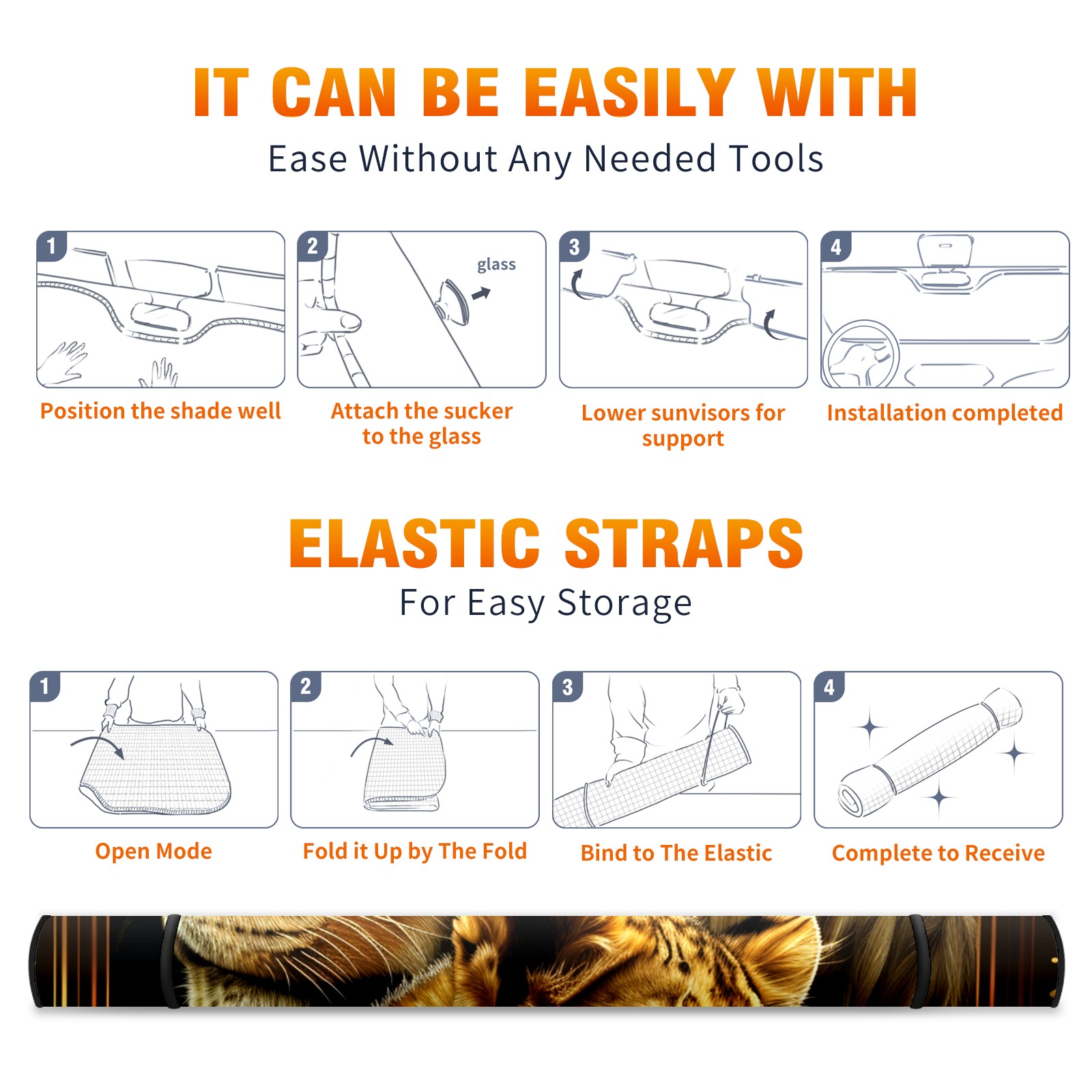 IT CAN BE EASILY WITH
Ease Without Any Needed Tools

1
Position the shade well

2
glass
Attach the sucker to the glass

3
Lower sunvisors for support

4
Installation completed

ELASTIC STRAPS
For Easy Storage

1
Open Mode

2
Fold it Up by The Fold

3
Bind to The Elastic

4
Complete to Receive