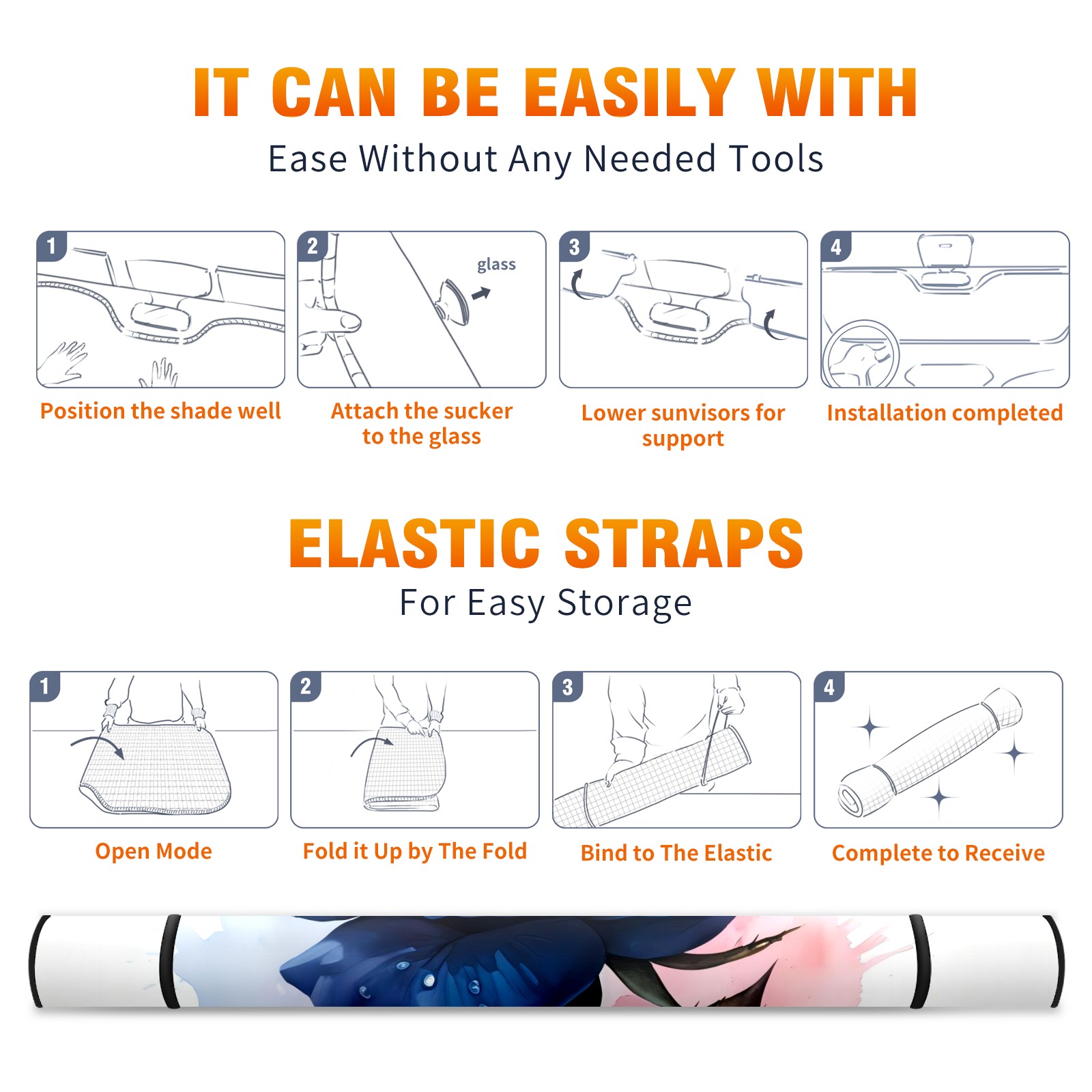 IT CAN BE EASILY WITH

Ease Without Any Needed Tools

1

Position the shade well

2

glass

Attach the sucker to the glass

3

Lower sunvisors for support

4

Installation completed

ELASTIC STRAPS

For Easy Storage

1

Open Mode

2

Fold it Up by The Fold

3

Bind to The Elastic

4

Complete to Receive