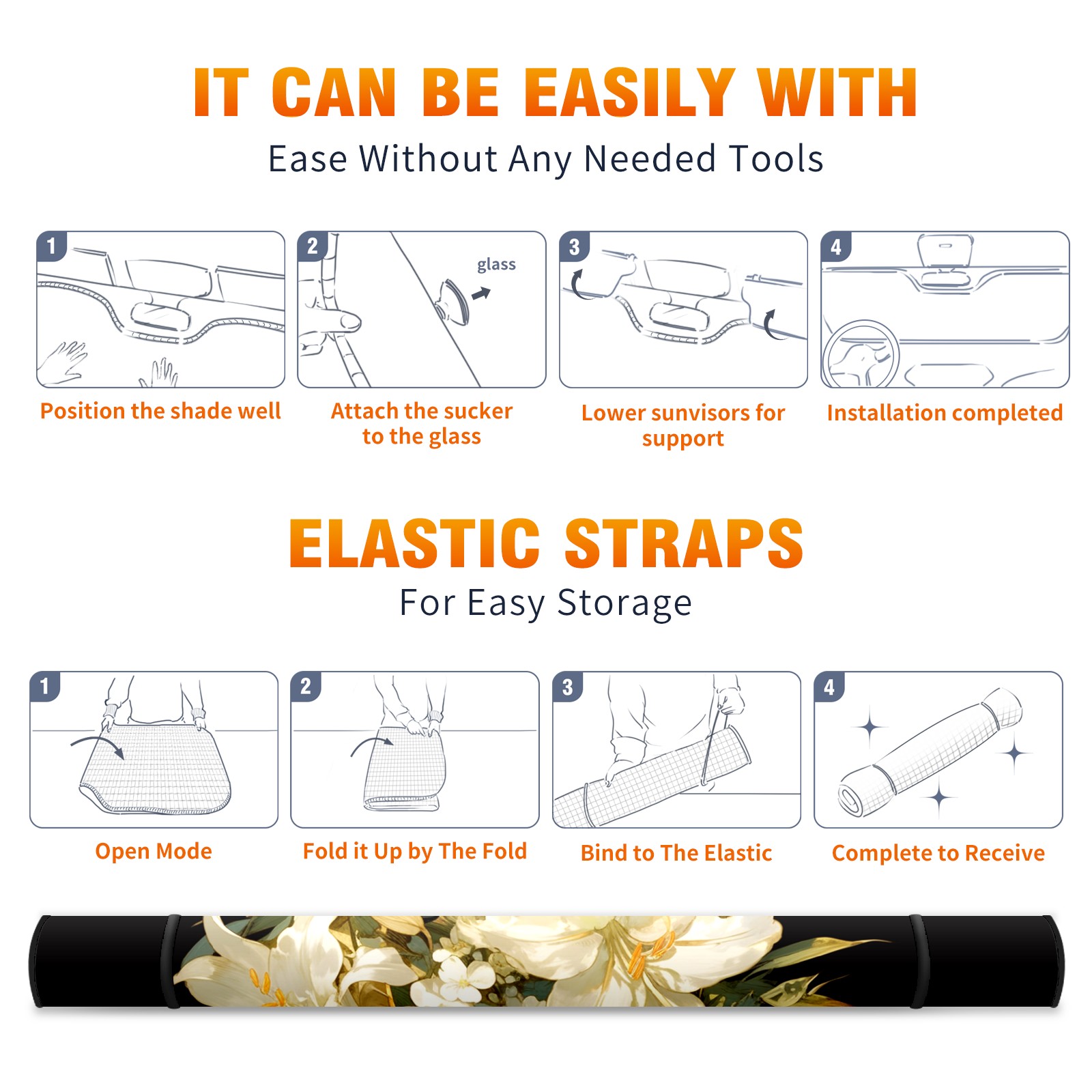 IT CAN BE EASILY WITH

Ease Without Any Needed Tools

1

Position the shade well

2

glass

Attach the sucker to the glass

3

Lower sunvisors for support

4

Installation completed

ELASTIC STRAPS

For Easy Storage

1

Open Mode

2

Fold it Up by The Fold

3

Bind to The Elastic

4

Complete to Receive