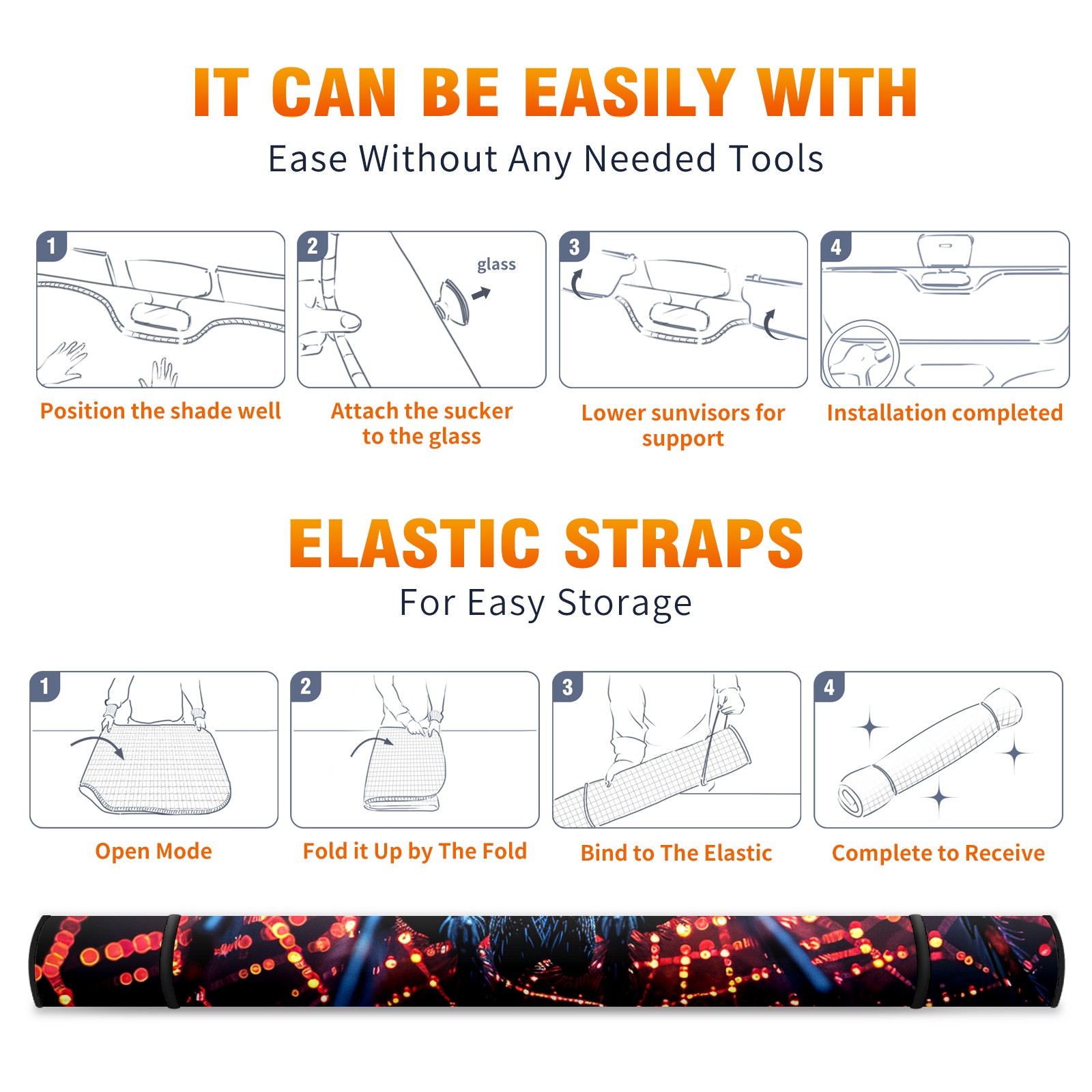 IT CAN BE EASILY WITH

Ease Without Any Needed Tools

1

Position the shade well

2

glass

Attach the sucker to the glass

3

Lower sunvisors for support

4

Installation completed

ELASTIC STRAPS

For Easy Storage

1

Open Mode

2

Fold it Up by The Fold

3

Bind to The Elastic

4

Complete to Receive