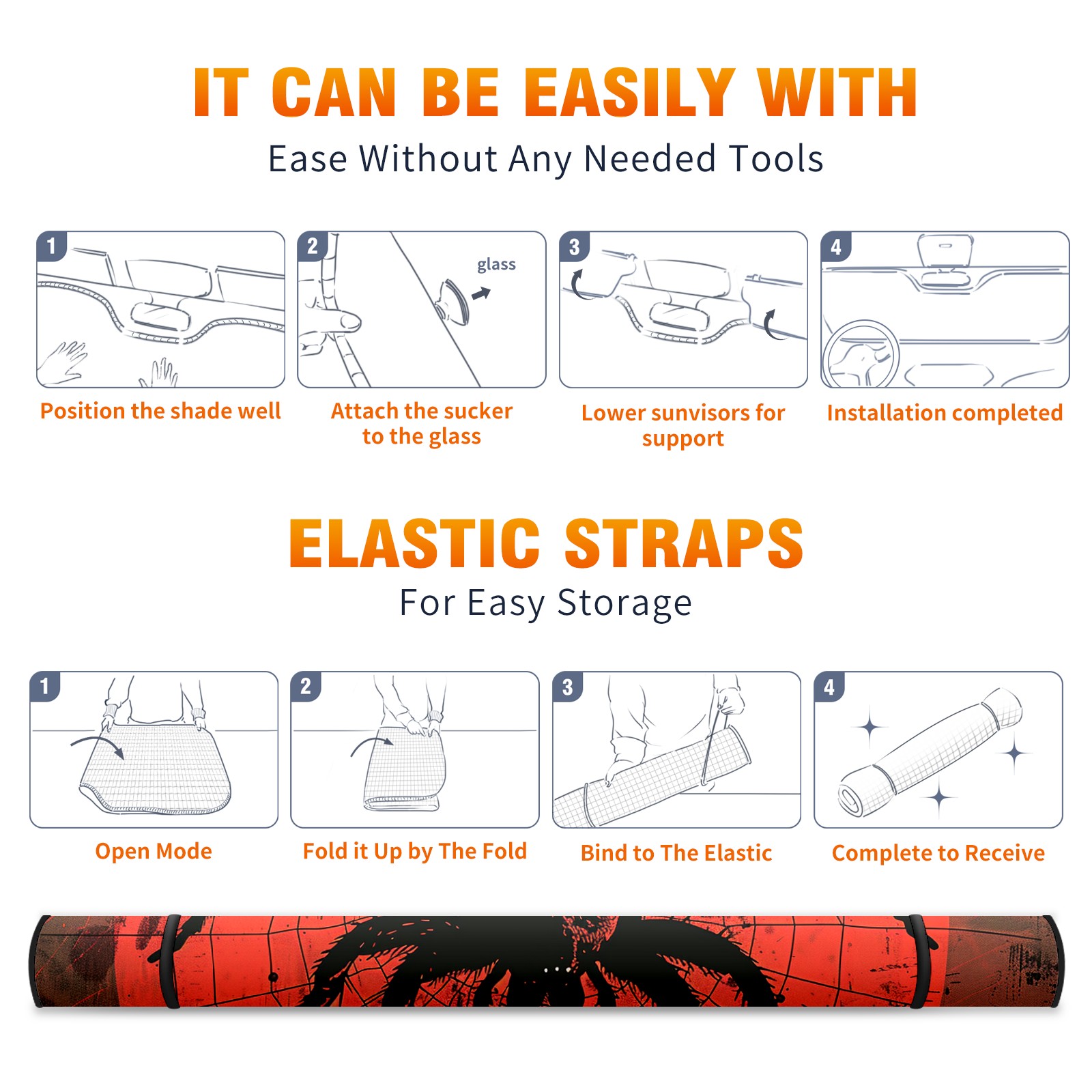 IT CAN BE EASILY WITH

Ease Without Any Needed Tools

1

Position the shade well

2

glass

Attach the sucker to the glass

3

Lower sunvisors for support

4

Installation completed

ELASTIC STRAPS

For Easy Storage

1

Open Mode

2

Fold it Up by The Fold

3

Bind to The Elastic

4

Complete to Receive