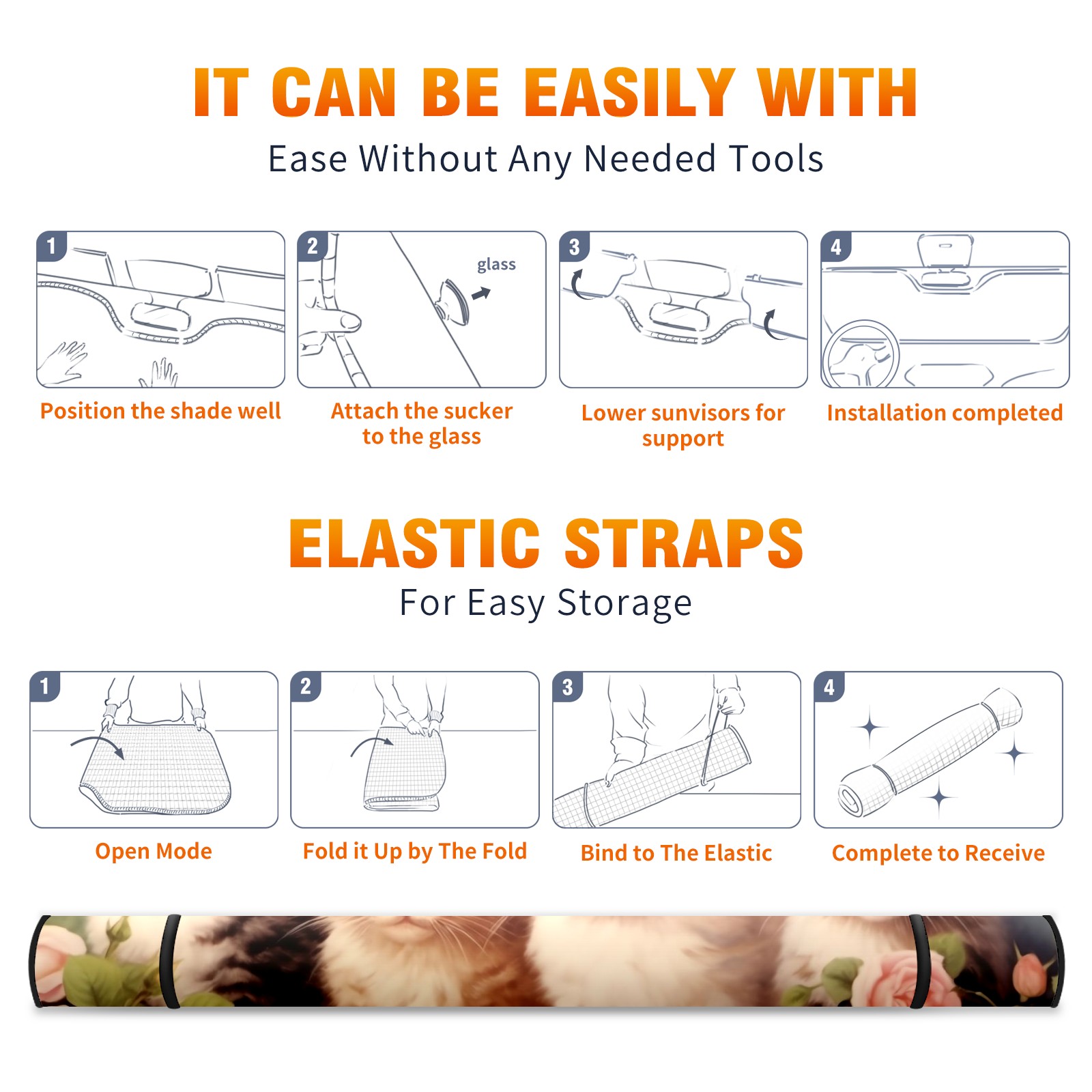 IT CAN BE EASILY WITH
Ease Without Any Needed Tools

1
Position the shade well

2
glass
Attach the sucker to the glass

3
Lower sunvisors for support

4
Installation completed

ELASTIC STRAPS
For Easy Storage

1
Open Mode

2
Fold it Up by The Fold

3
Bind to The Elastic

4
Complete to Receive