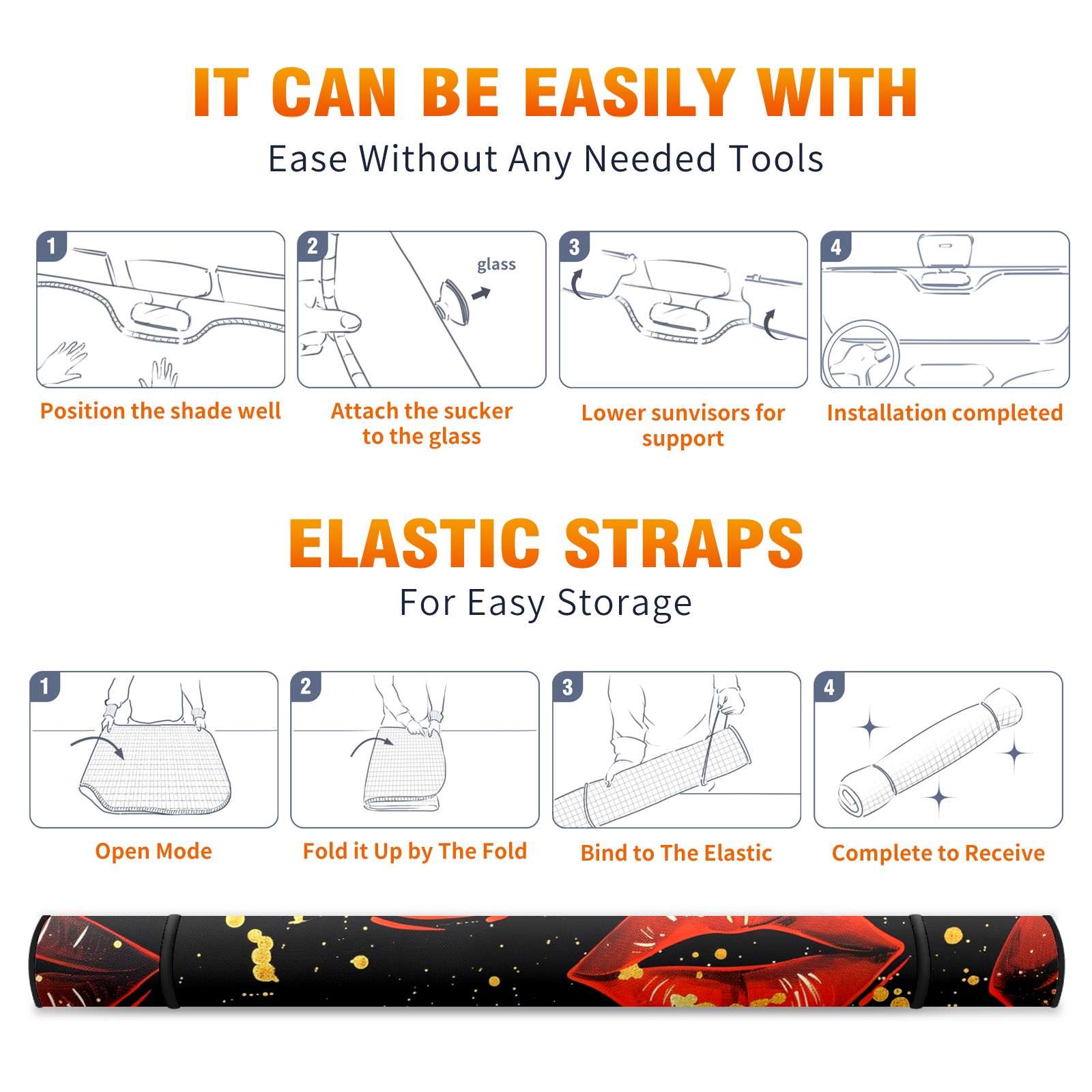 IT CAN BE EASILY WITH
Ease Without Any Needed Tools

1
Position the shade well

2
glass
Attach the sucker to the glass

3
Lower sunvisors for support

4
Installation completed

ELASTIC STRAPS
For Easy Storage

1
Open Mode

2
Fold it Up by The Fold

3
Bind to The Elastic

4
Complete to Receive