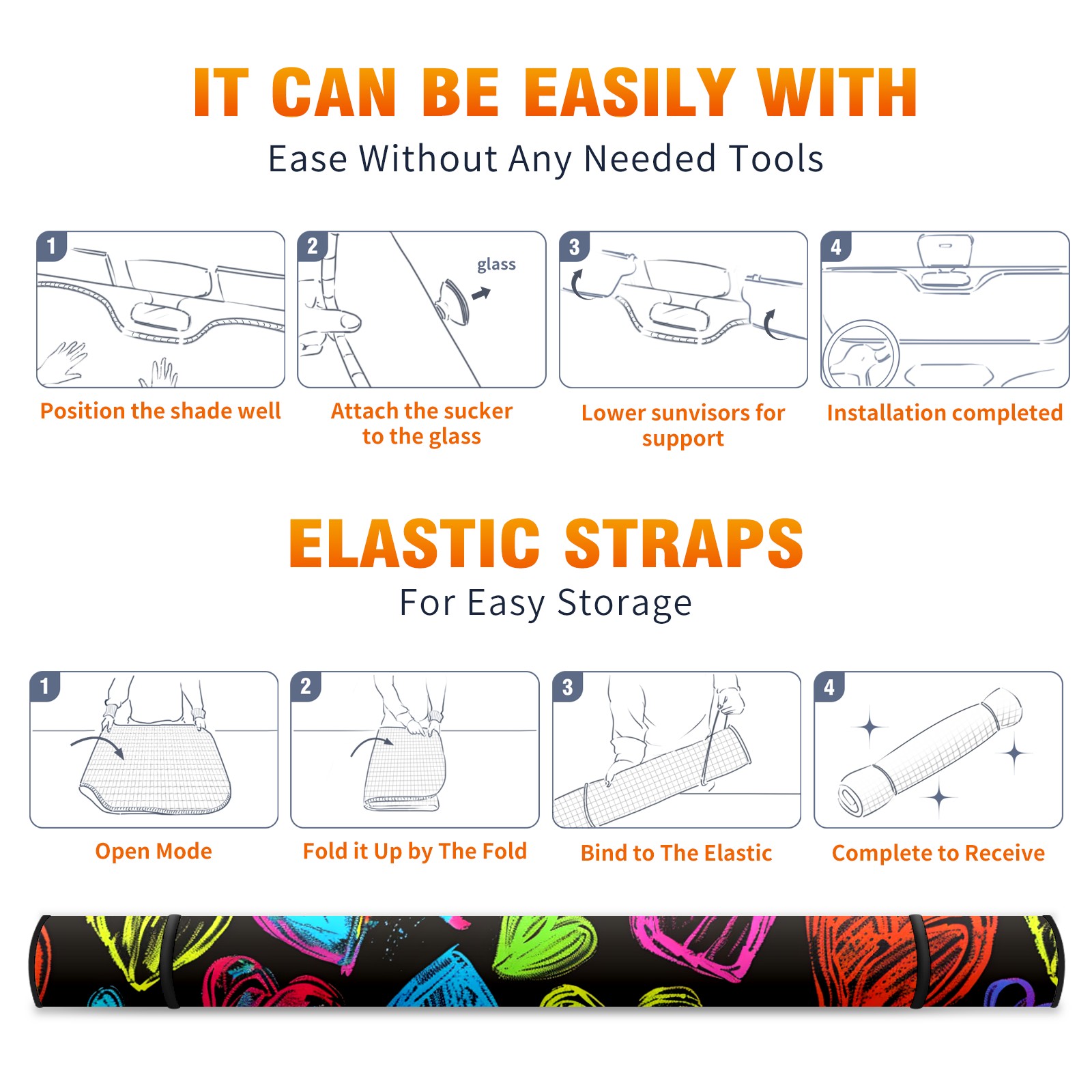 IT CAN BE EASILY WITH

Ease Without Any Needed Tools

1

Position the shade well

2

glass

Attach the sucker to the glass

3

Lower sunvisors for support

4

Installation completed

ELASTIC STRAPS

For Easy Storage

1

Open Mode

2

Fold it Up by The Fold

3

Bind to The Elastic

4

Complete to Receive