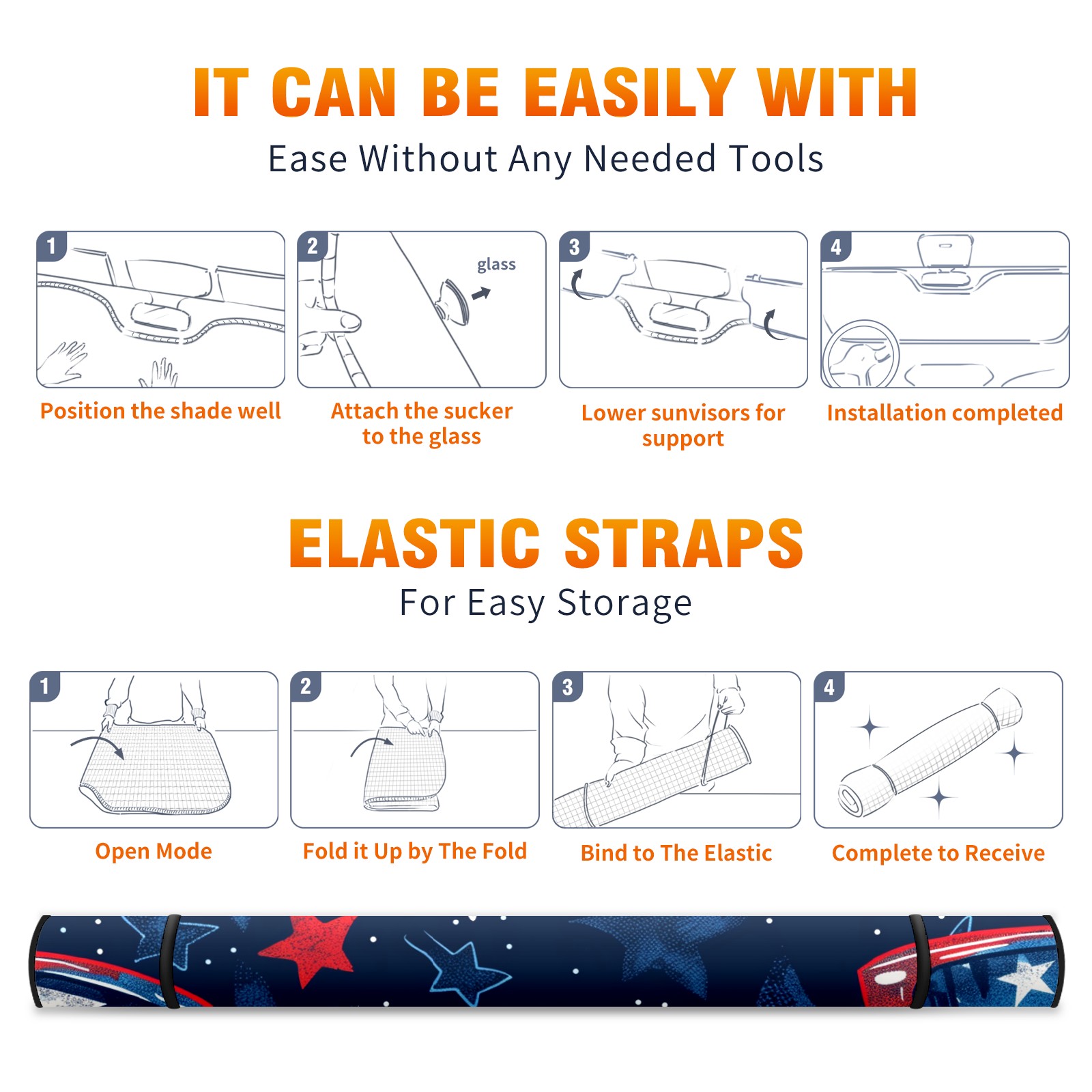 IT CAN BE EASILY WITH
Ease Without Any Needed Tools

1
Position the shade well

2
glass
Attach the sucker to the glass

3
Lower sunvisors for support

4
Installation completed

ELASTIC STRAPS
For Easy Storage

1
Open Mode

2
Fold it Up by The Fold

3
Bind to The Elastic

4
Complete to Receive