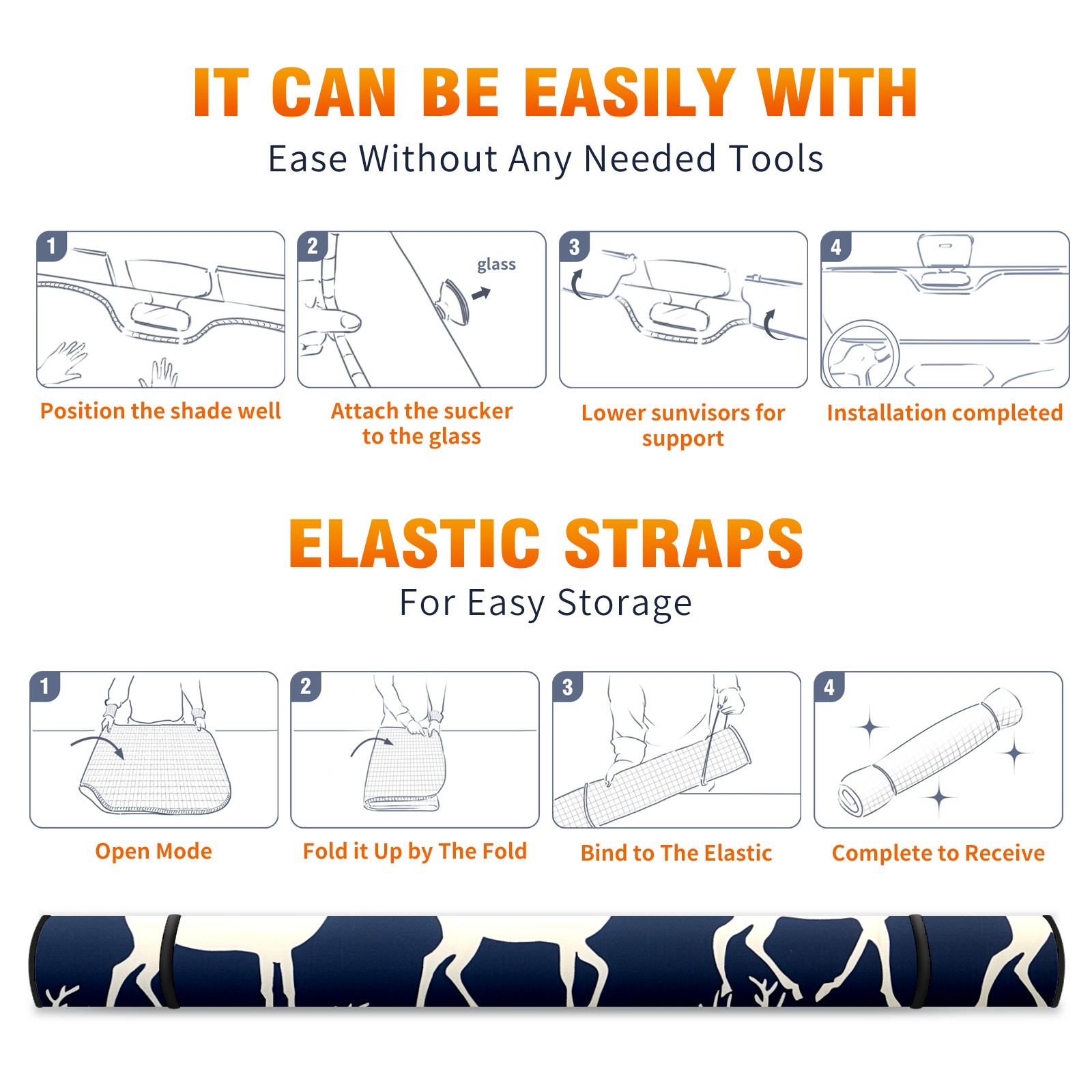 IT CAN BE EASILY WITH

Ease Without Any Needed Tools

1

Position the shade well

2

glass

Attach the sucker to the glass

3

Lower sunvisors for support

4

Installation completed

ELASTIC STRAPS

For Easy Storage

1

Open Mode

2

Fold it Up by The Fold

3

Bind to The Elastic

4

Complete to Receive