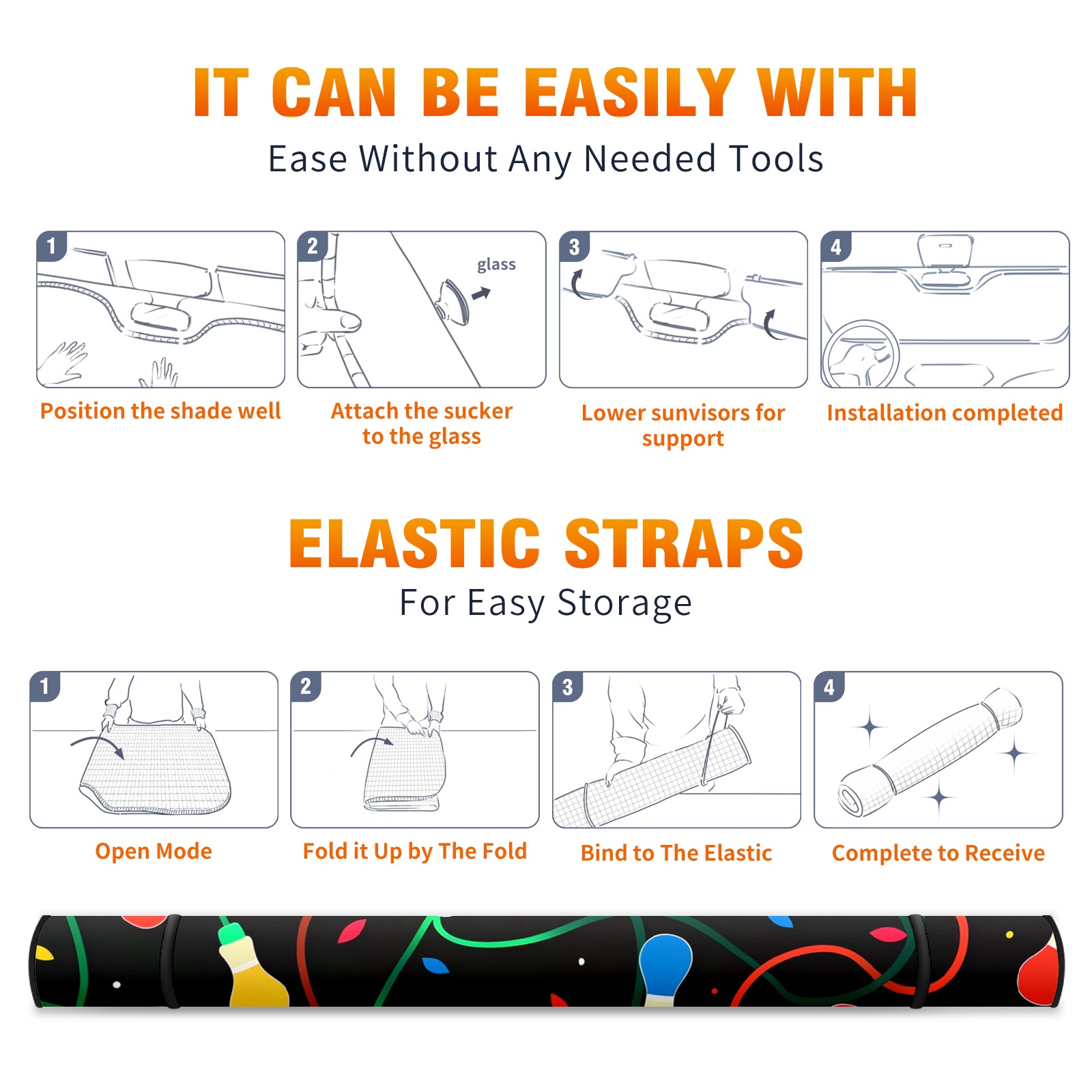 IT CAN BE EASILY WITH

Ease Without Any Needed Tools

1

Position the shade well

2

glass

Attach the sucker to the glass

3

Lower sunvisors for support

4

Installation completed

ELASTIC STRAPS

For Easy Storage

1

Open Mode

2

Fold it Up by The Fold

3

Bind to The Elastic

4

Complete to Receive