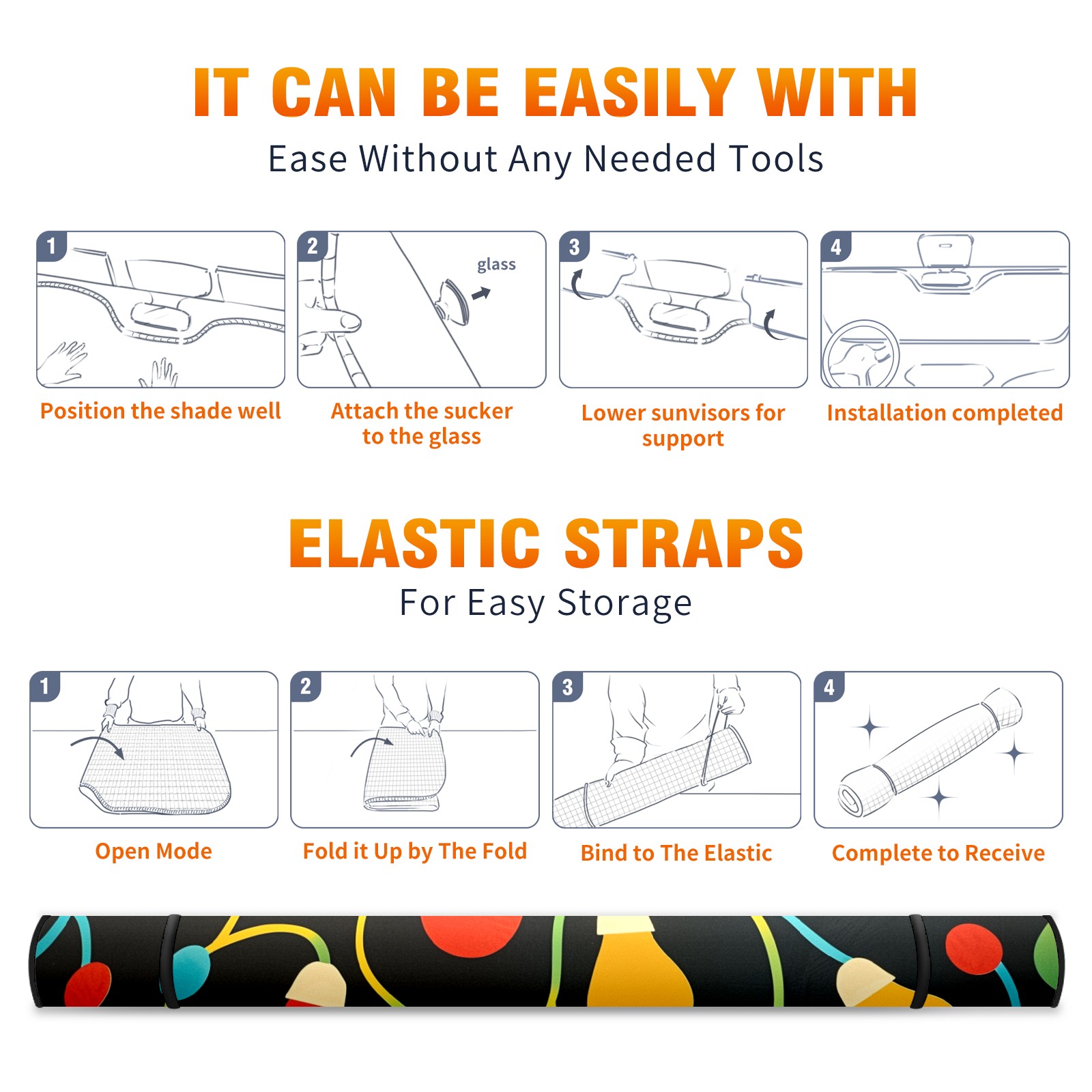 IT CAN BE EASILY WITH
Ease Without Any Needed Tools

1

Position the shade well

2
glass

Attach the sucker to the glass

3

Lower sunvisors for support

4

Installation completed

ELASTIC STRAPS
For Easy Storage

1

Open Mode

2

Fold it Up by The Fold

3

Bind to The Elastic

4

Complete to Receive