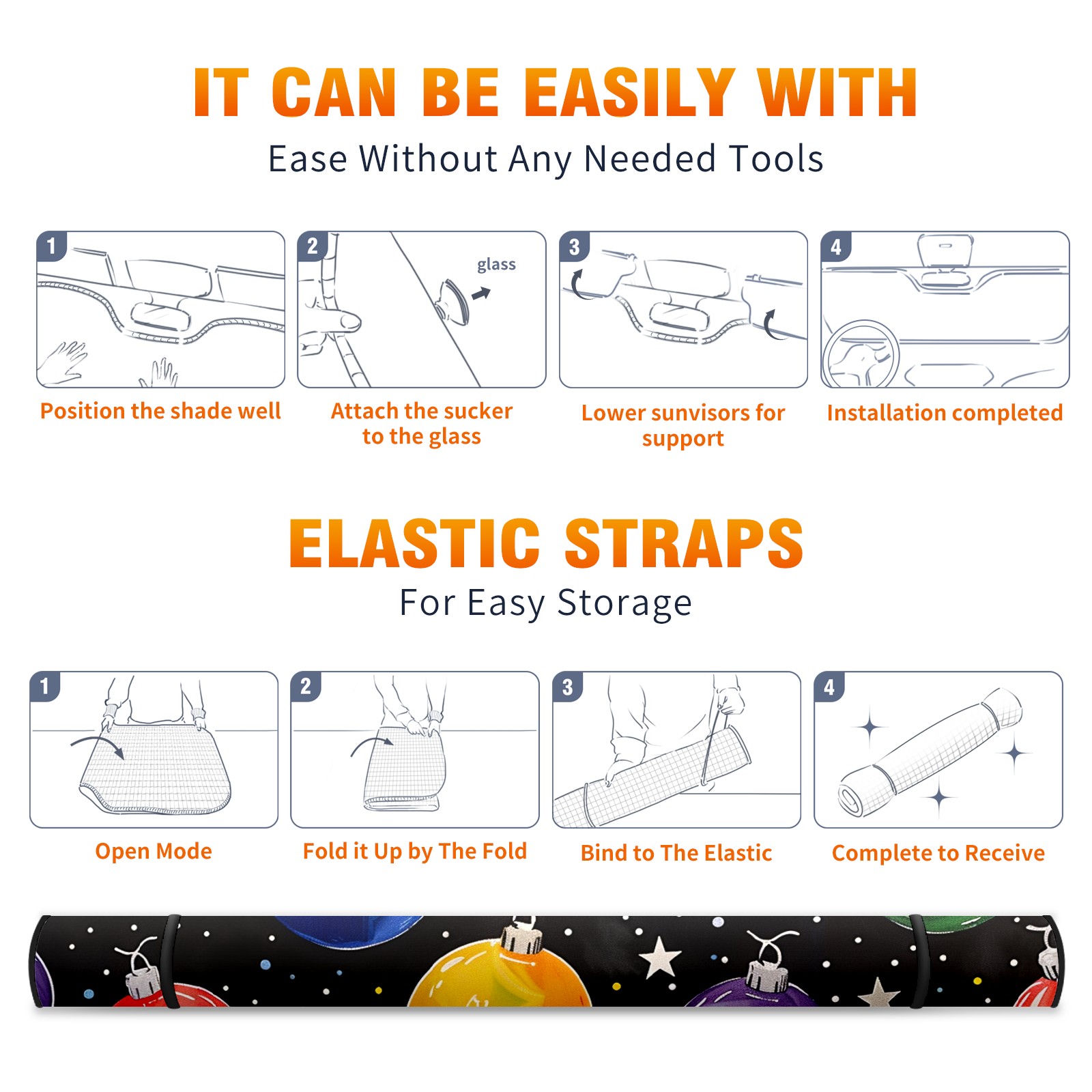 IT CAN BE EASILY WITH

Ease Without Any Needed Tools

1

Position the shade well

2

glass

Attach the sucker to the glass

3

Lower sunvisors for support

4

Installation completed

ELASTIC STRAPS

For Easy Storage

1

Open Mode

2

Fold it Up by The Fold

3

Bind to The Elastic

4

Complete to Receive