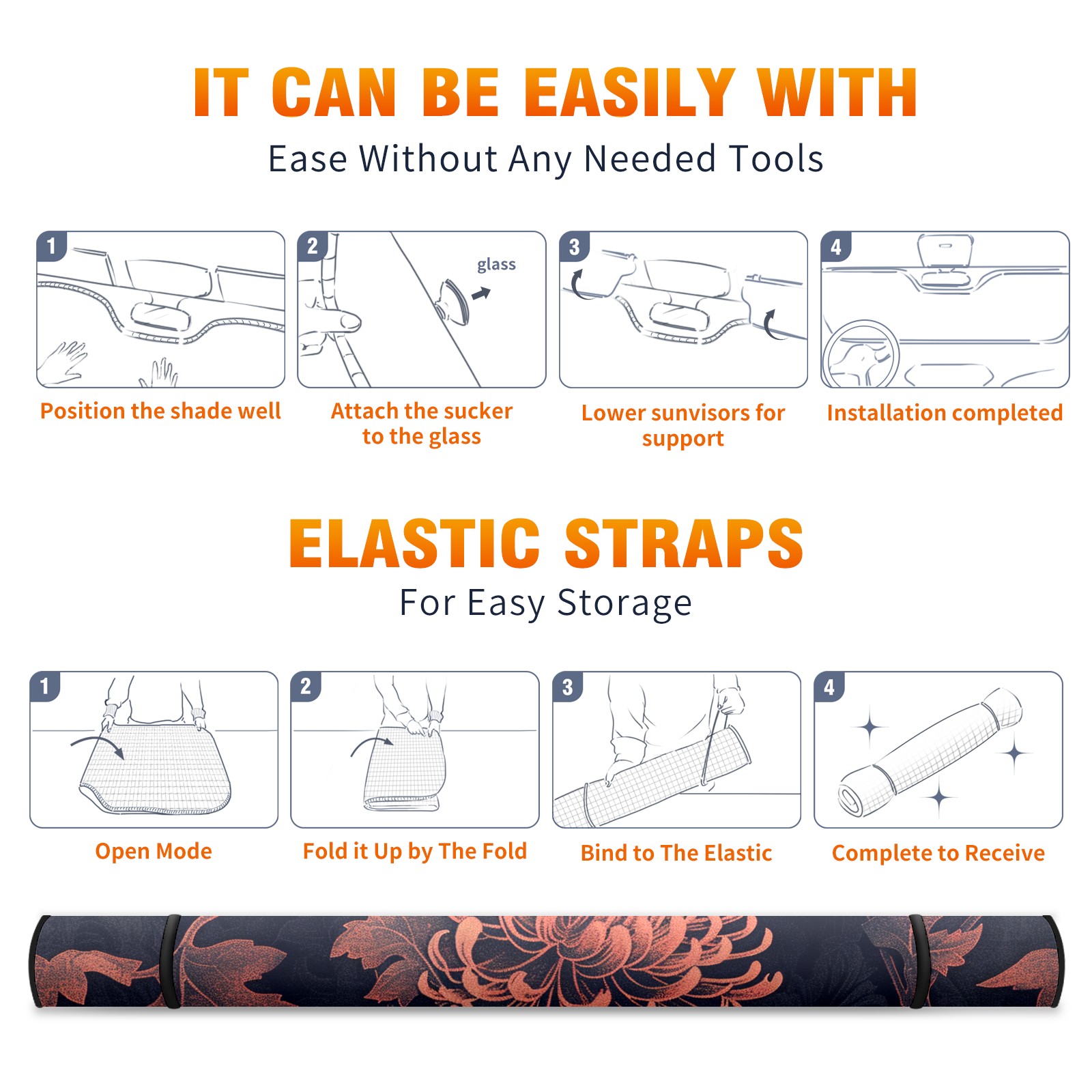 IT CAN BE EASILY WITH
Ease Without Any Needed Tools

1
Position the shade well

2
glass
Attach the sucker to the glass

3
Lower sunvisors for support

4
Installation completed

ELASTIC STRAPS
For Easy Storage

1
Open Mode

2
Fold it Up by The Fold

3
Bind to The Elastic

4
Complete to Receive