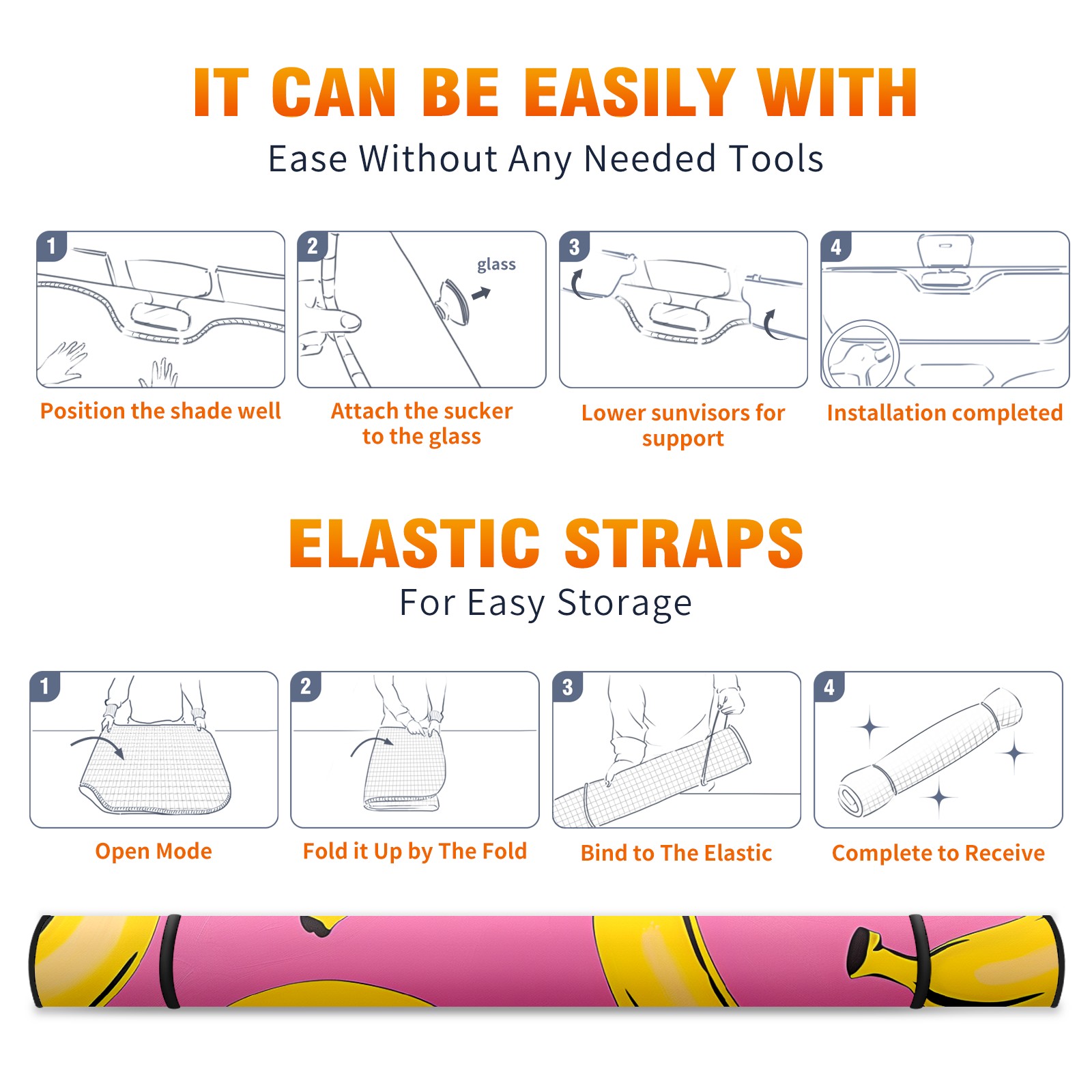 IT CAN BE EASILY WITH
Ease Without Any Needed Tools

1
Position the shade well

2
glass
Attach the sucker to the glass

3
Lower sunvisors for support

4
Installation completed

ELASTIC STRAPS
For Easy Storage

1
Open Mode

2
Fold it Up by The Fold

3
Bind to The Elastic

4
Complete to Receive