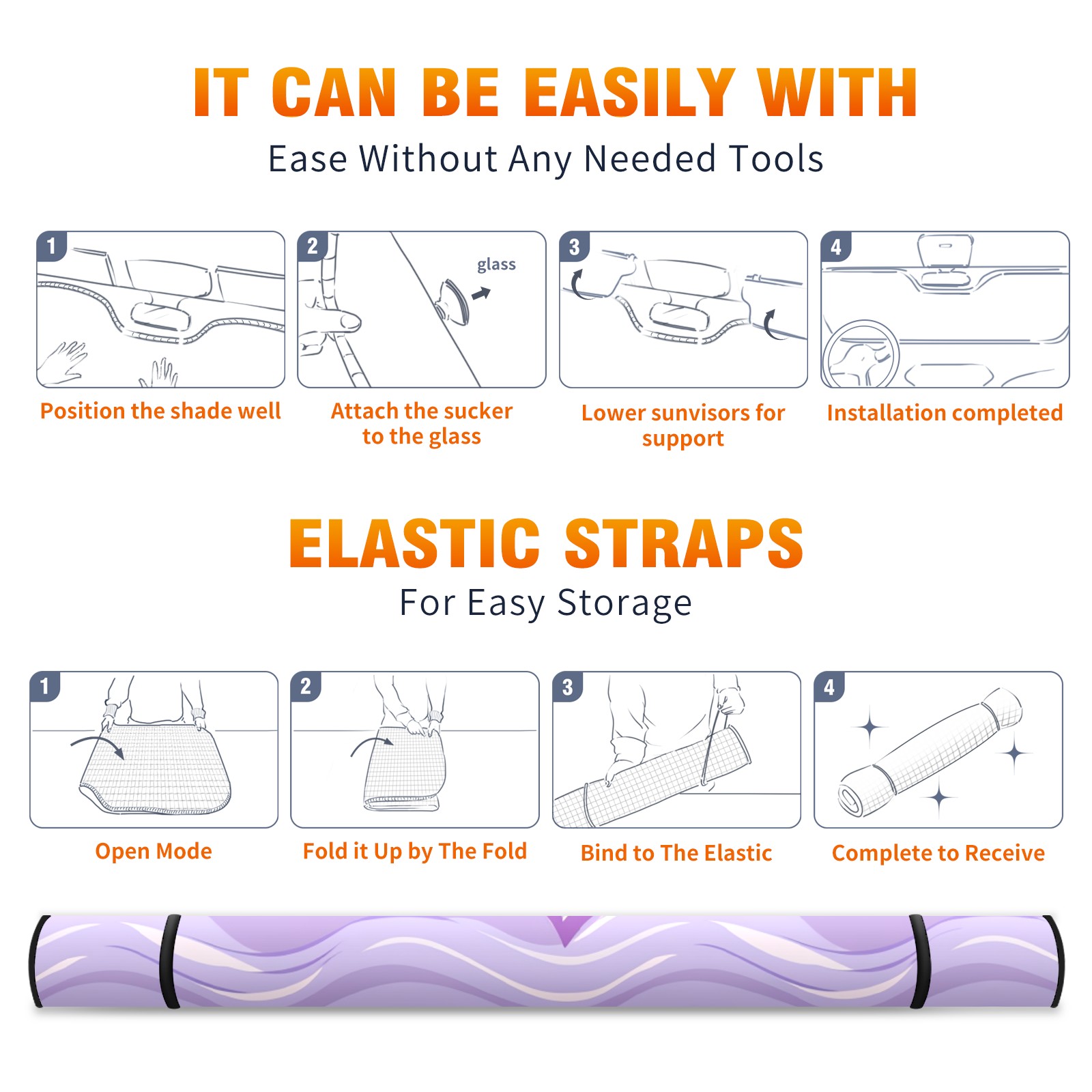 IT CAN BE EASILY WITH
Ease Without Any Needed Tools

1
Position the shade well

2
glass
Attach the sucker to the glass

3
Lower sunvisors for support

4
Installation completed

ELASTIC STRAPS
For Easy Storage

1
Open Mode

2
Fold it Up by The Fold

3
Bind to The Elastic

4
Complete to Receive