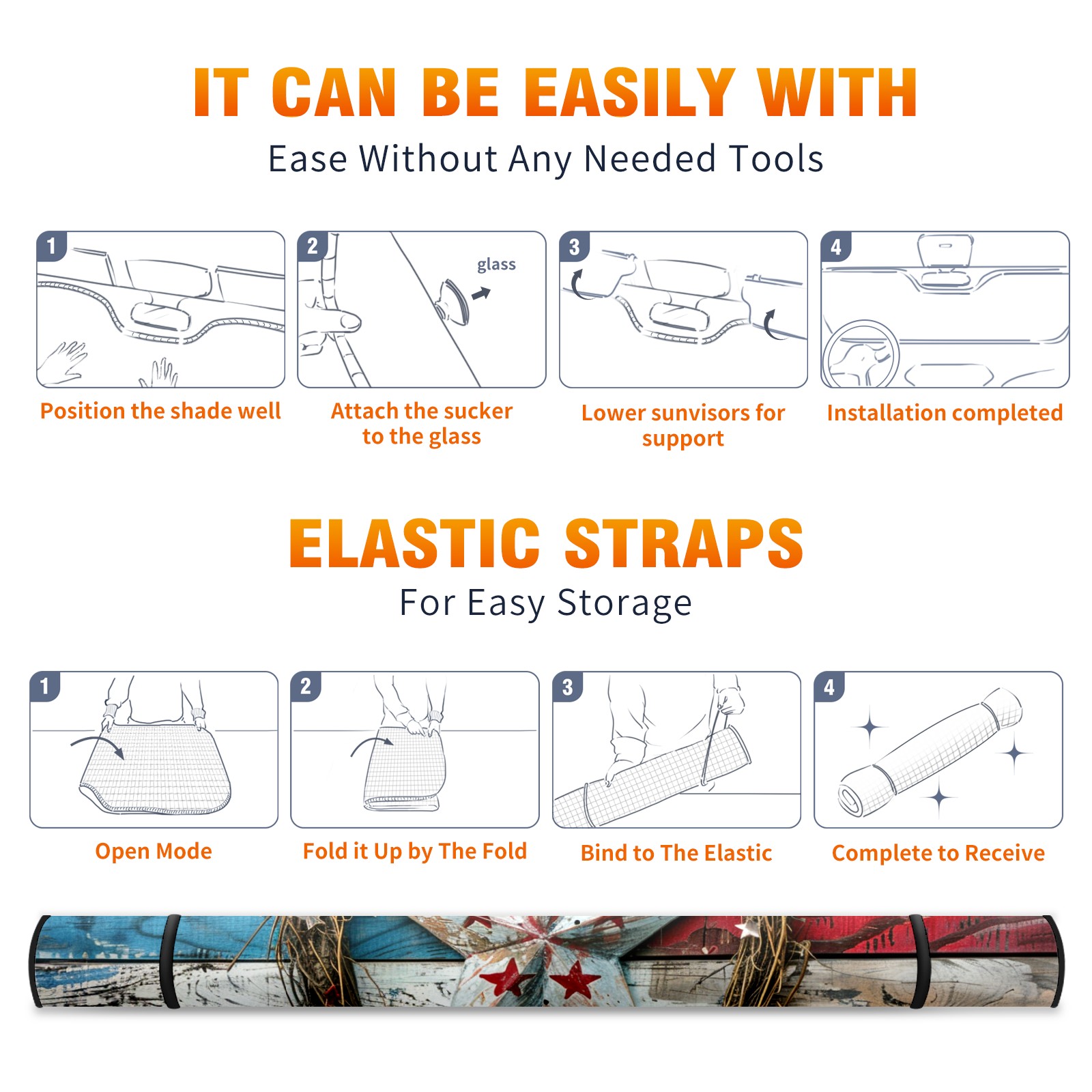 IT CAN BE EASILY WITH
Ease Without Any Needed Tools

1
Position the shade well

2
glass
Attach the sucker to the glass

3
Lower sunvisors for support

4
Installation completed

ELASTIC STRAPS
For Easy Storage

1
Open Mode

2
Fold it Up by The Fold

3
Bind to The Elastic

4
Complete to Receive