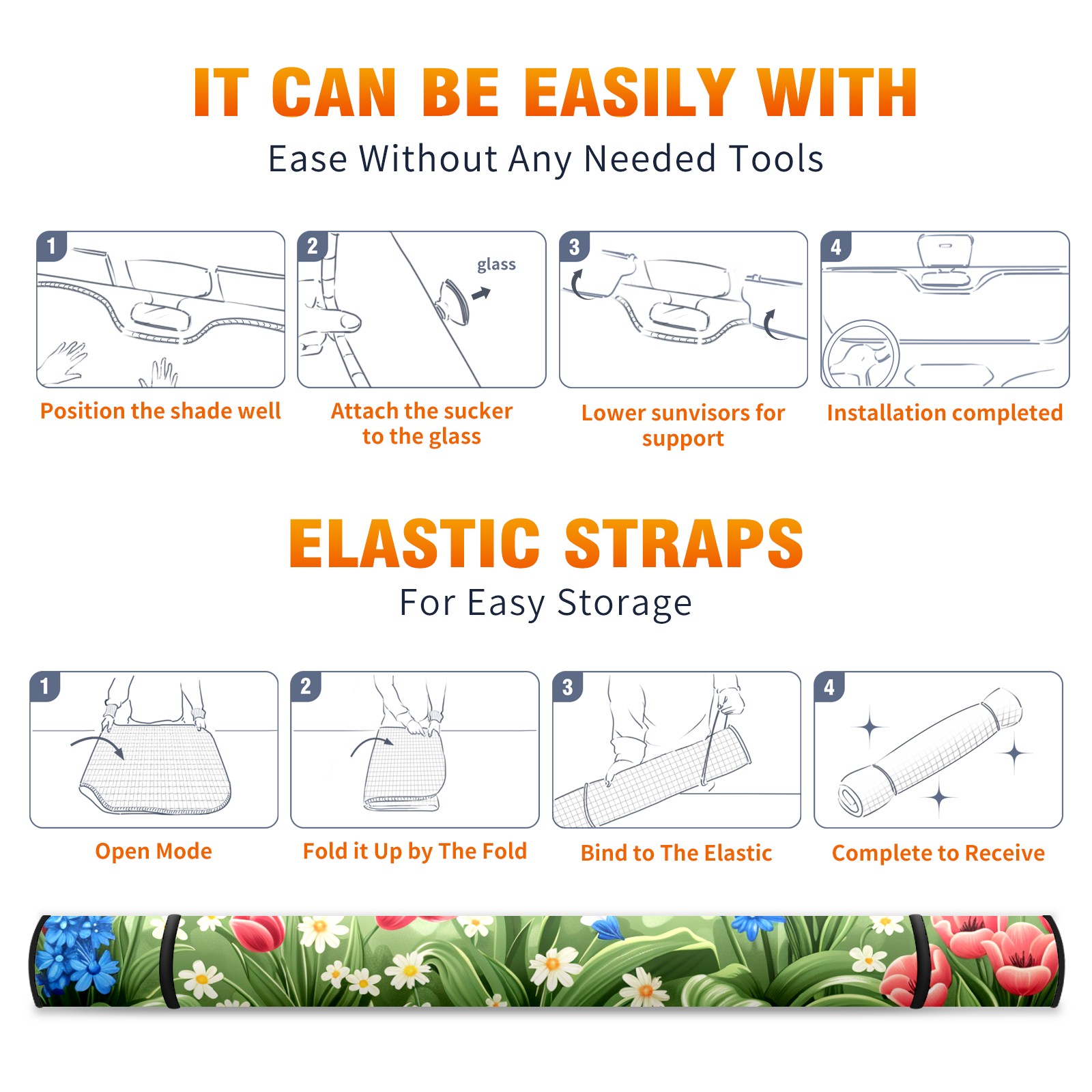 IT CAN BE EASILY WITH
Ease Without Any Needed Tools

1
Position the shade well

2
glass
Attach the sucker to the glass

3
Lower sunvisors for support

4
Installation completed

ELASTIC STRAPS
For Easy Storage

1
Open Mode

2
Fold it Up by The Fold

3
Bind to The Elastic

4
Complete to Receive