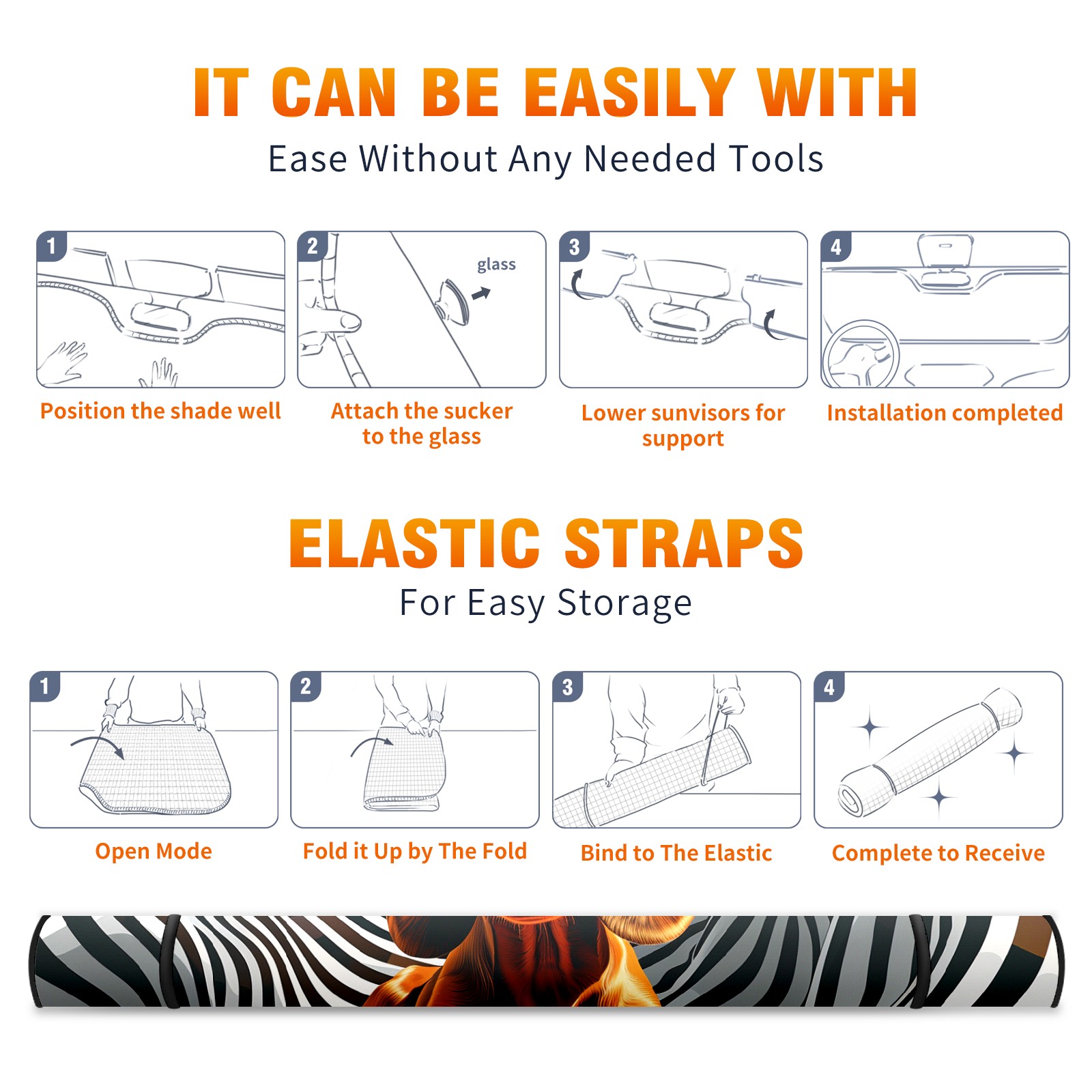 IT CAN BE EASILY WITH
Ease Without Any Needed Tools

1
Position the shade well

2
glass
Attach the sucker to the glass

3
Lower sunvisors for support

4
Installation completed

ELASTIC STRAPS
For Easy Storage

1
Open Mode

2
Fold it Up by The Fold

3
Bind to The Elastic

4
Complete to Receive