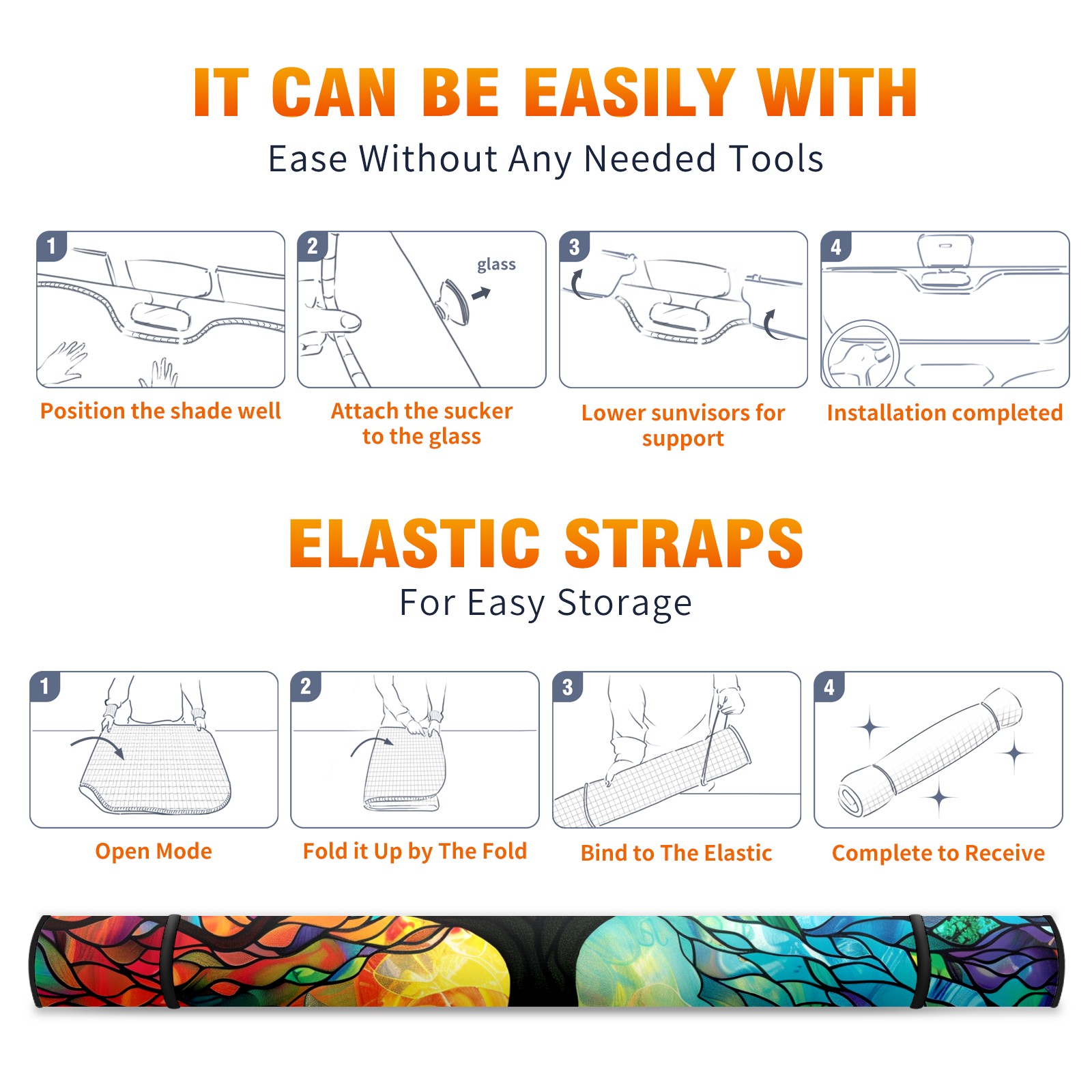 IT CAN BE EASILY WITH

Ease Without Any Needed Tools

1

Position the shade well

2

glass

Attach the sucker to the glass

3

Lower sunvisors for support

4

Installation completed

ELASTIC STRAPS

For Easy Storage

1

Open Mode

2

Fold it Up by The Fold

3

Bind to The Elastic

4

Complete to Receive