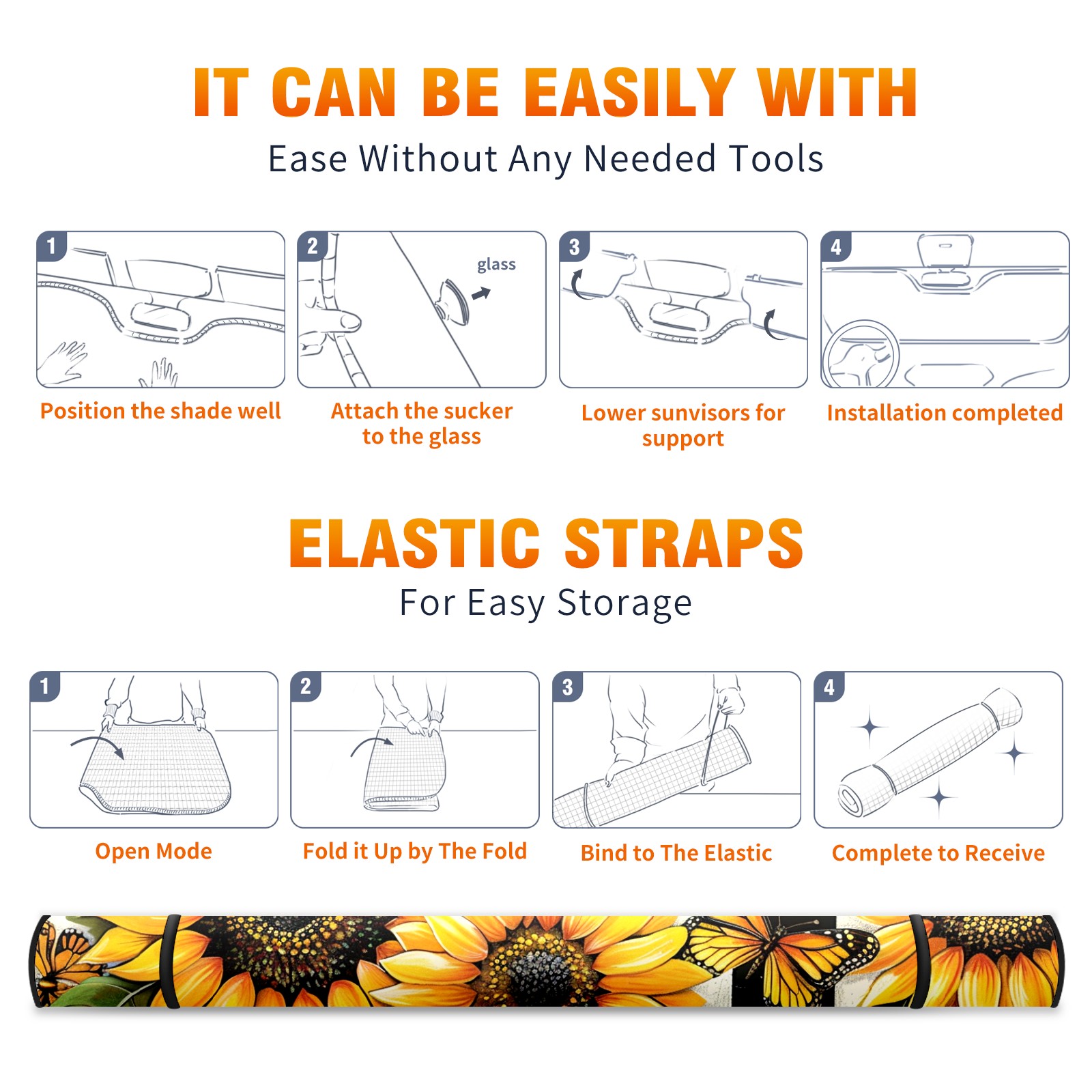 IT CAN BE EASILY WITH
Ease Without Any Needed Tools

1
Position the shade well

2
glass
Attach the sucker to the glass

3
Lower sunvisors for support

4
Installation completed

ELASTIC STRAPS
For Easy Storage

1
Open Mode

2
Fold it Up by The Fold

3
Bind to The Elastic

4
Complete to Receive