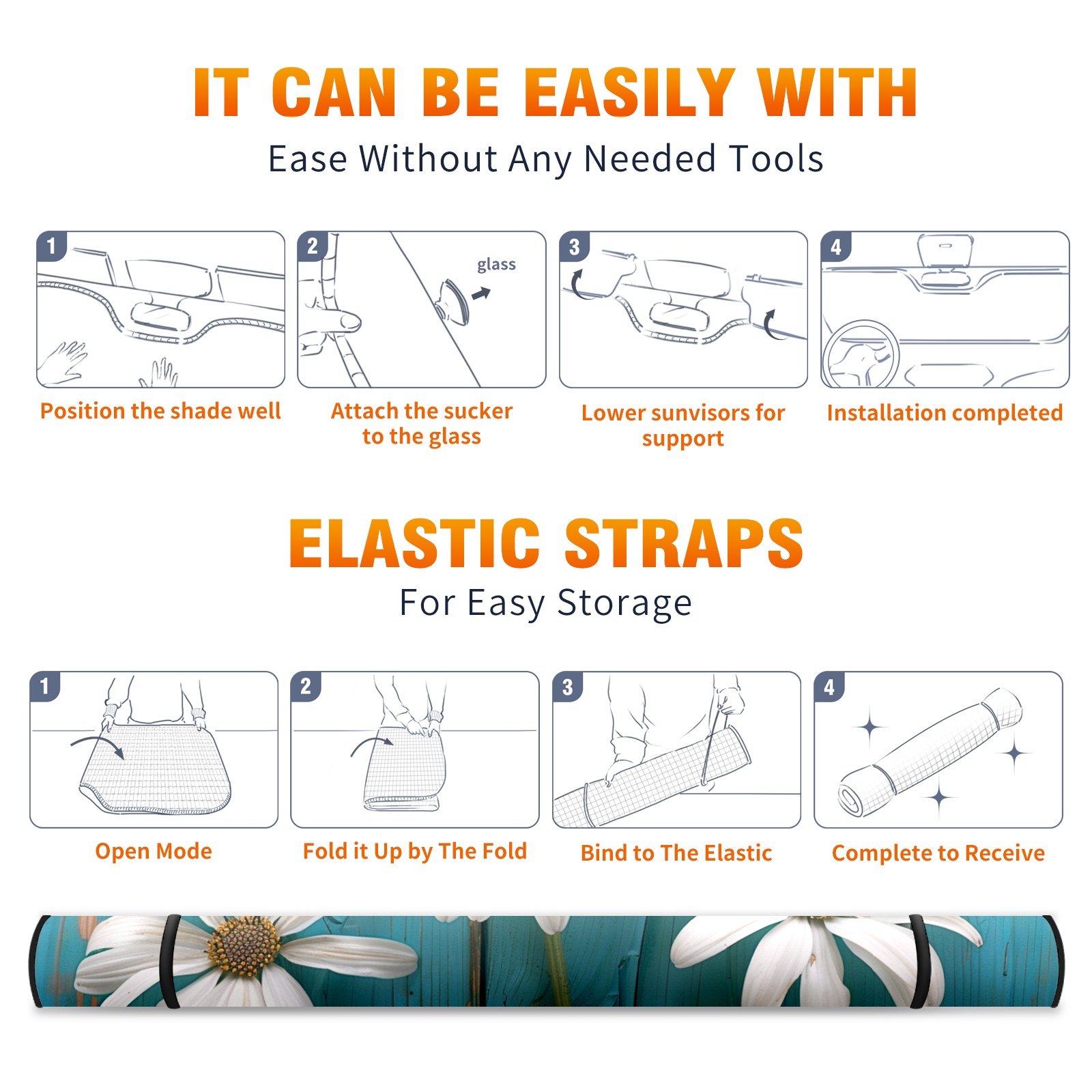 IT CAN BE EASILY WITH
Ease Without Any Needed Tools

1
Position the shade well

2
glass
Attach the sucker to the glass

3
Lower sunvisors for support

4
Installation completed

ELASTIC STRAPS
For Easy Storage

1
Open Mode

2
Fold it Up by The Fold

3
Bind to The Elastic

4
Complete to Receive