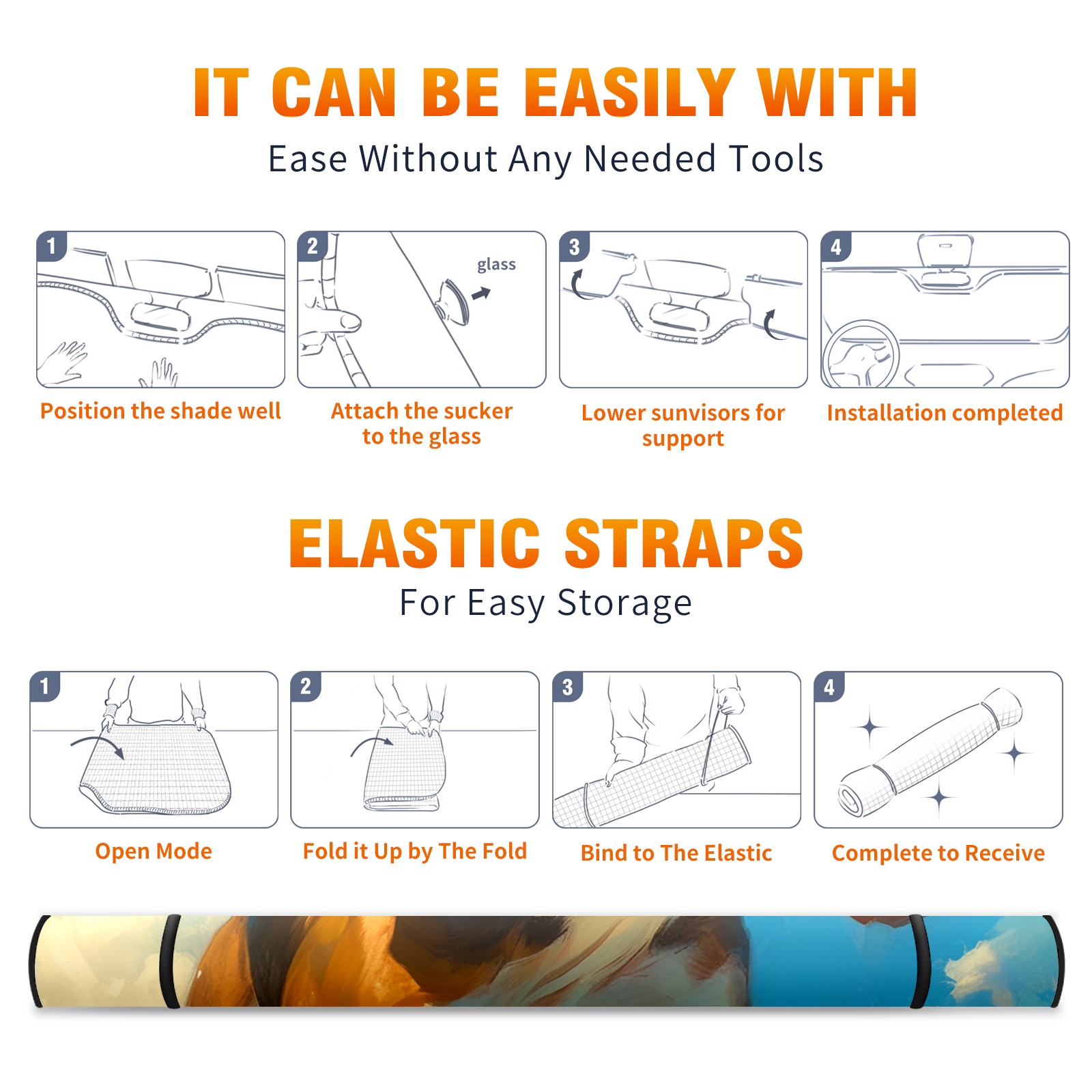 IT CAN BE EASILY WITH
Ease Without Any Needed Tools

1
Position the shade well

2
glass
Attach the sucker to the glass

3
Lower sunvisors for support

4
Installation completed

ELASTIC STRAPS
For Easy Storage

1
Open Mode

2
Fold it Up by The Fold

3
Bind to The Elastic

4
Complete to Receive