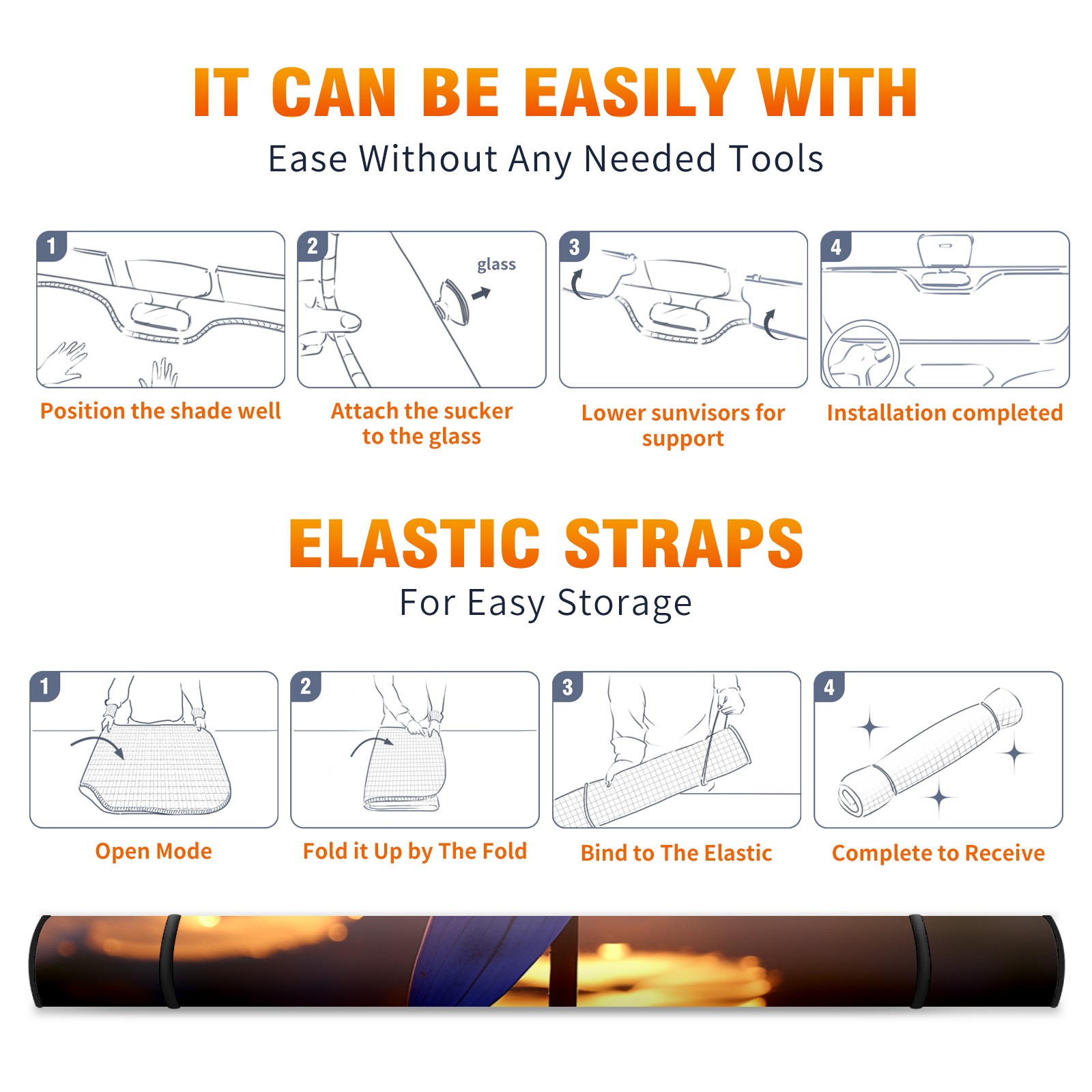 IT CAN BE EASILY WITH

Ease Without Any Needed Tools

1

Position the shade well

2

glass

Attach the sucker to the glass

3

Lower sunvisors for support

4

Installation completed

ELASTIC STRAPS

For Easy Storage

1

Open Mode

2

Fold it Up by The Fold

3

Bind to The Elastic

4

Complete to Receive