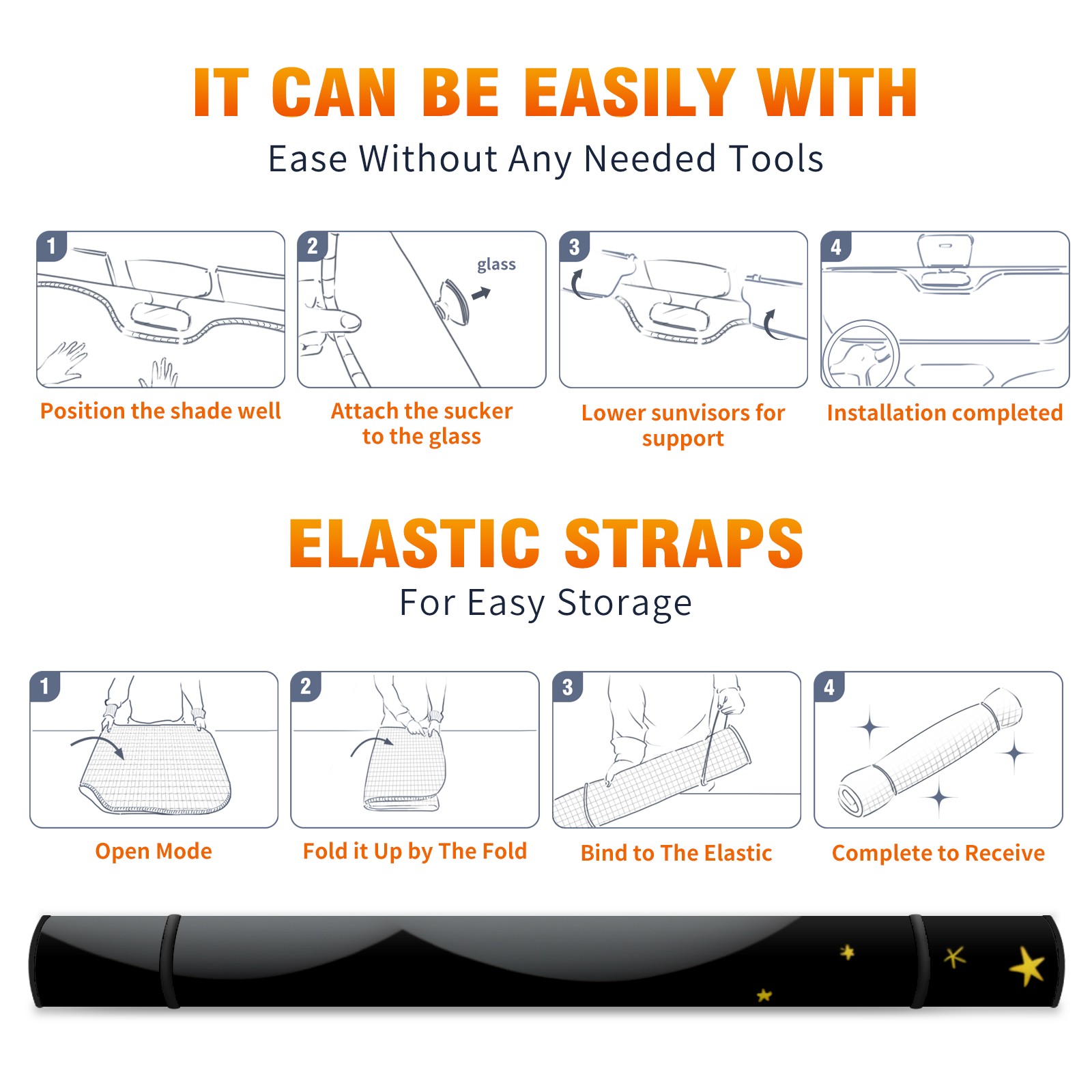 IT CAN BE EASILY WITH

Ease Without Any Needed Tools

1

Position the shade well

2

glass

Attach the sucker to the glass

3

Lower sunvisors for support

4

Installation completed

ELASTIC STRAPS

For Easy Storage

1

Open Mode

2

Fold it Up by The Fold

3

Bind to The Elastic

4

Complete to Receive