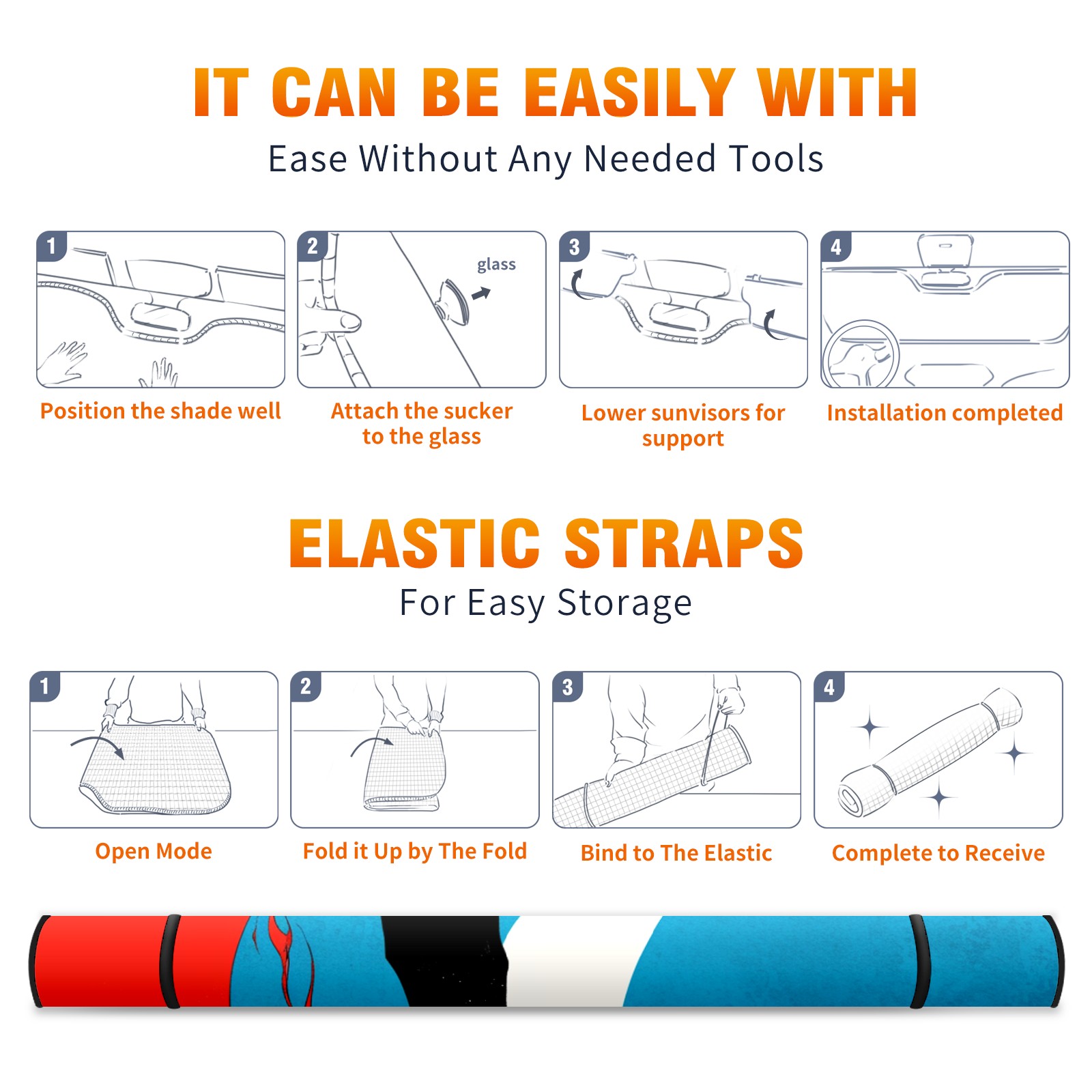 IT CAN BE EASILY WITH

Ease Without Any Needed Tools

1

Position the shade well

2

glass

Attach the sucker to the glass

3

Lower sunvisors for support

4

Installation completed

ELASTIC STRAPS

For Easy Storage

1

Open Mode

2

Fold it Up by The Fold

3

Bind to The Elastic

4

Complete to Receive