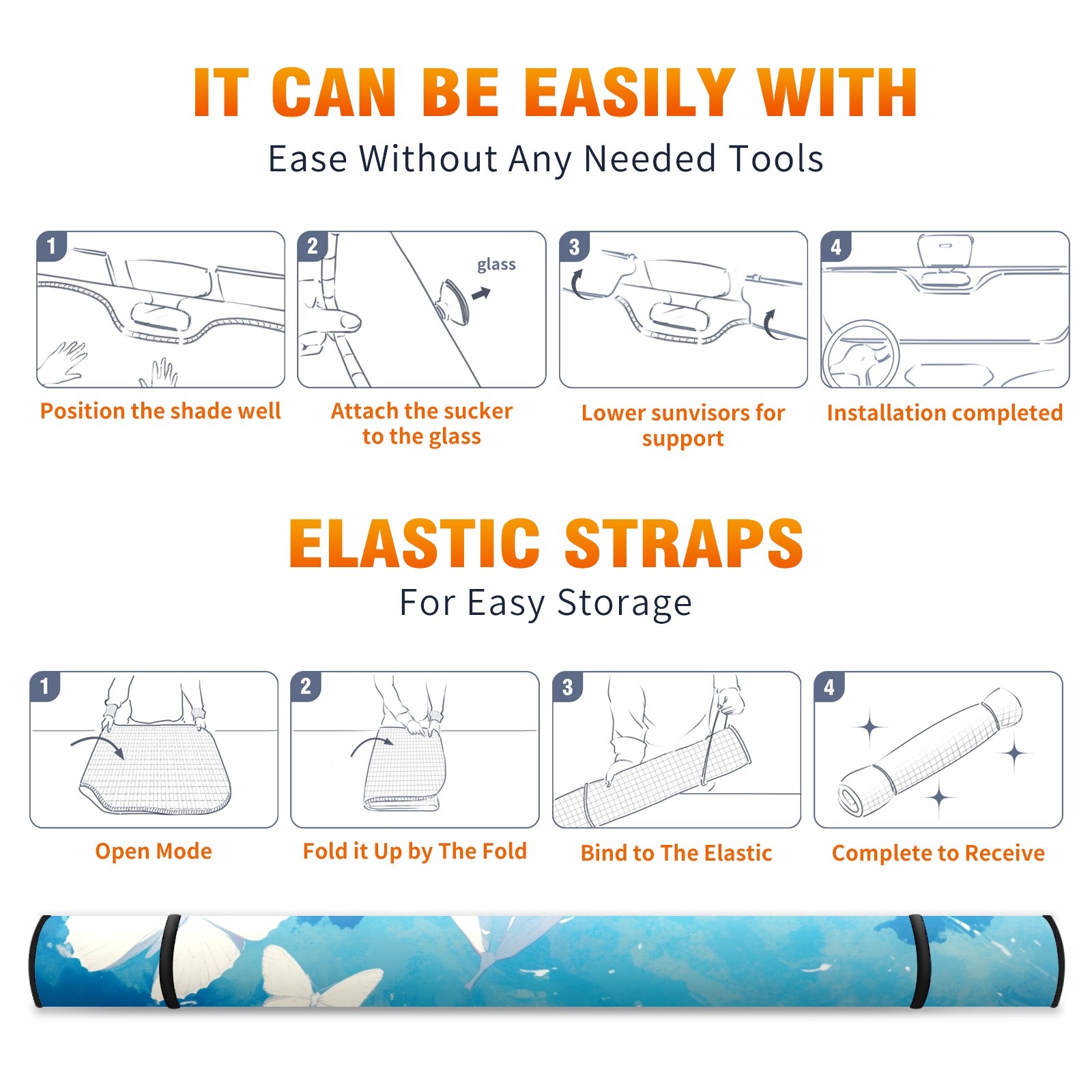 IT CAN BE EASILY WITH
Ease Without Any Needed Tools

1
Position the shade well

2
glass
Attach the sucker to the glass

3
Lower sunvisors for support

4
Installation completed

ELASTIC STRAPS
For Easy Storage

1
Open Mode

2
Fold it Up by The Fold

3
Bind to The Elastic

4
Complete to Receive