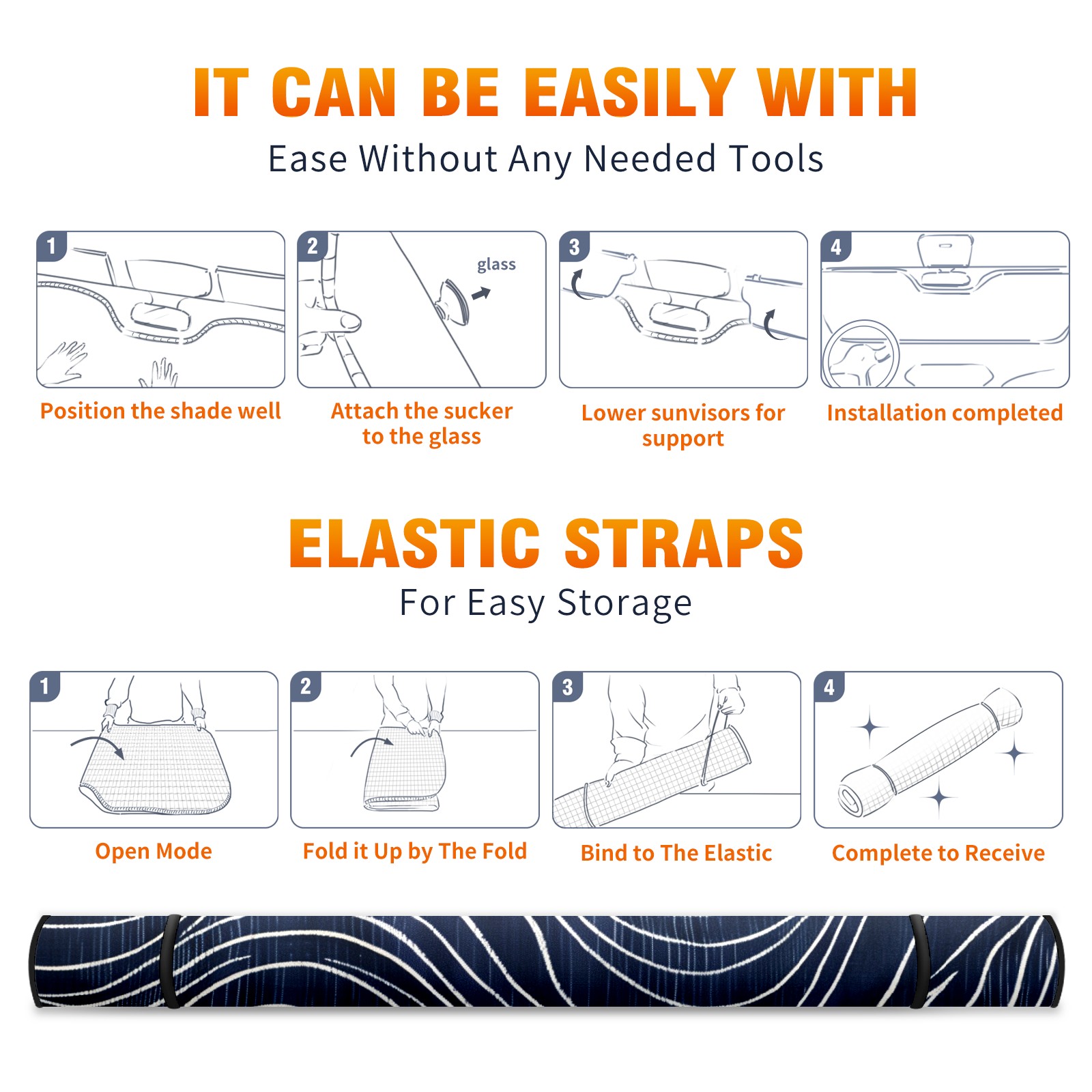 IT CAN BE EASILY WITH

Ease Without Any Needed Tools

1

Position the shade well

2

glass

Attach the sucker to the glass

3

Lower sunvisors for support

4

Installation completed

ELASTIC STRAPS

For Easy Storage

1

Open Mode

2

Fold it Up by The Fold

3

Bind to The Elastic

4

Complete to Receive