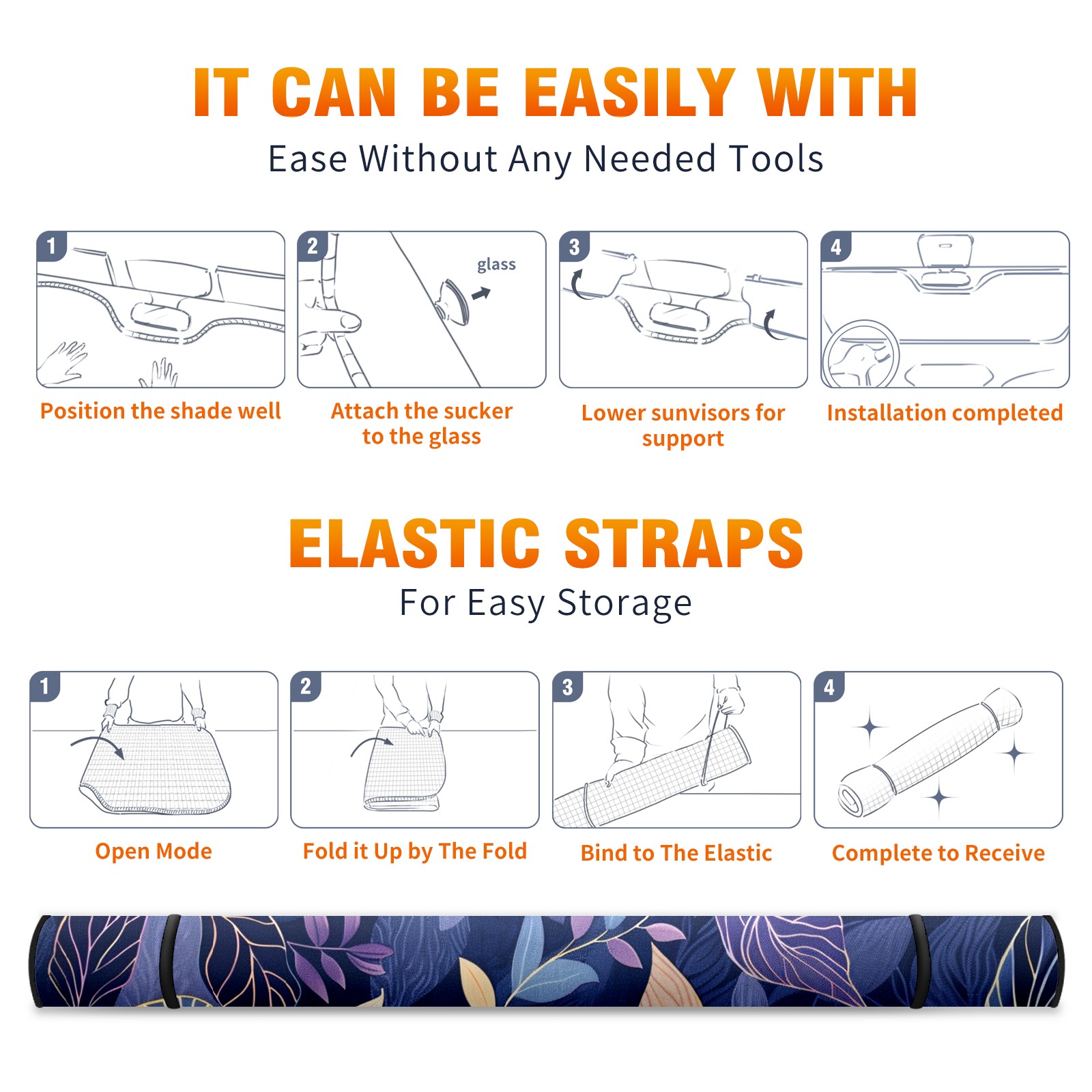 IT CAN BE EASILY WITH

Ease Without Any Needed Tools

1

Position the shade well

2

glass

Attach the sucker to the glass

3

Lower sunvisors for support

4

Installation completed

ELASTIC STRAPS

For Easy Storage

1

Open Mode

2

Fold it Up by The Fold

3

Bind to The Elastic

4

Complete to Receive