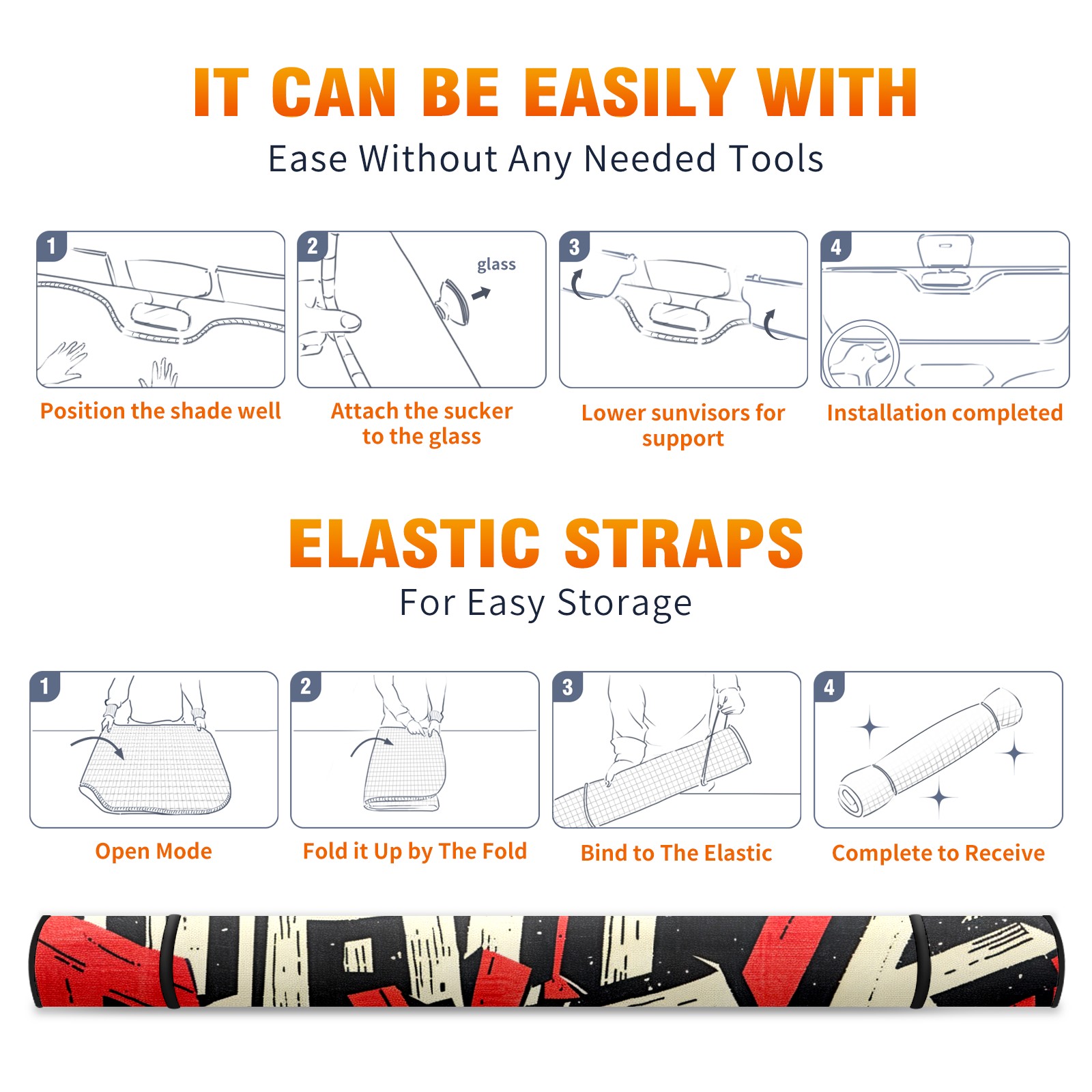 IT CAN BE EASILY WITH

Ease Without Any Needed Tools

1

Position the shade well

2

glass

Attach the sucker to the glass

3

Lower sunvisors for support

4

Installation completed

ELASTIC STRAPS

For Easy Storage

1

Open Mode

2

Fold it Up by The Fold

3

Bind to The Elastic

4

Complete to Receive