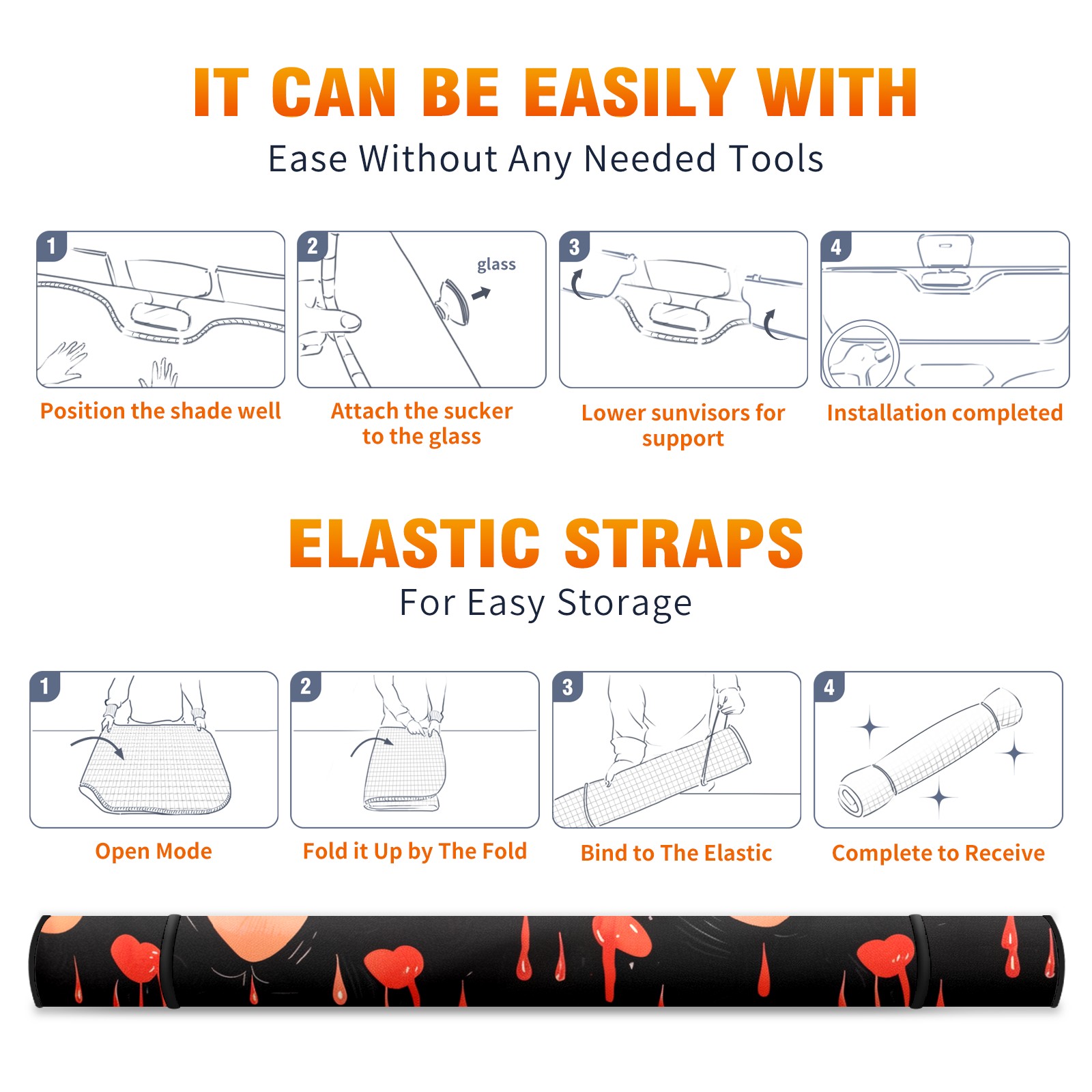 IT CAN BE EASILY WITH
Ease Without Any Needed Tools

1

Position the shade well

2
glass

Attach the sucker to the glass

3

Lower sunvisors for support

4

Installation completed

ELASTIC STRAPS
For Easy Storage

1

Open Mode

2

Fold it Up by The Fold

3

Bind to The Elastic

4

Complete to Receive