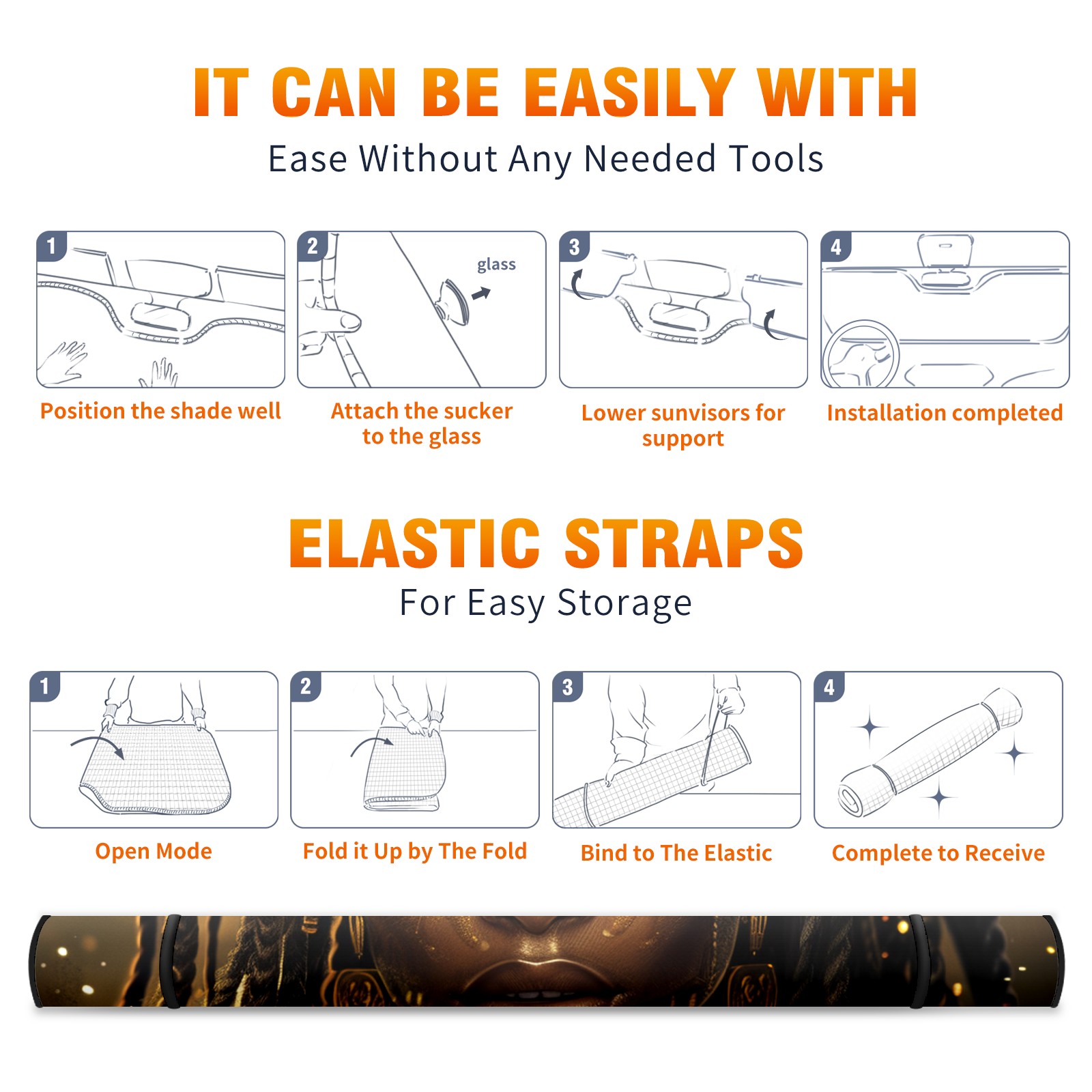 IT CAN BE EASILY WITH

Ease Without Any Needed Tools

1

Position the shade well

2

glass

Attach the sucker to the glass

3

Lower sunvisors for support

4

Installation completed

ELASTIC STRAPS

For Easy Storage

1

Open Mode

2

Fold it Up by The Fold

3

Bind to The Elastic

4

Complete to Receive